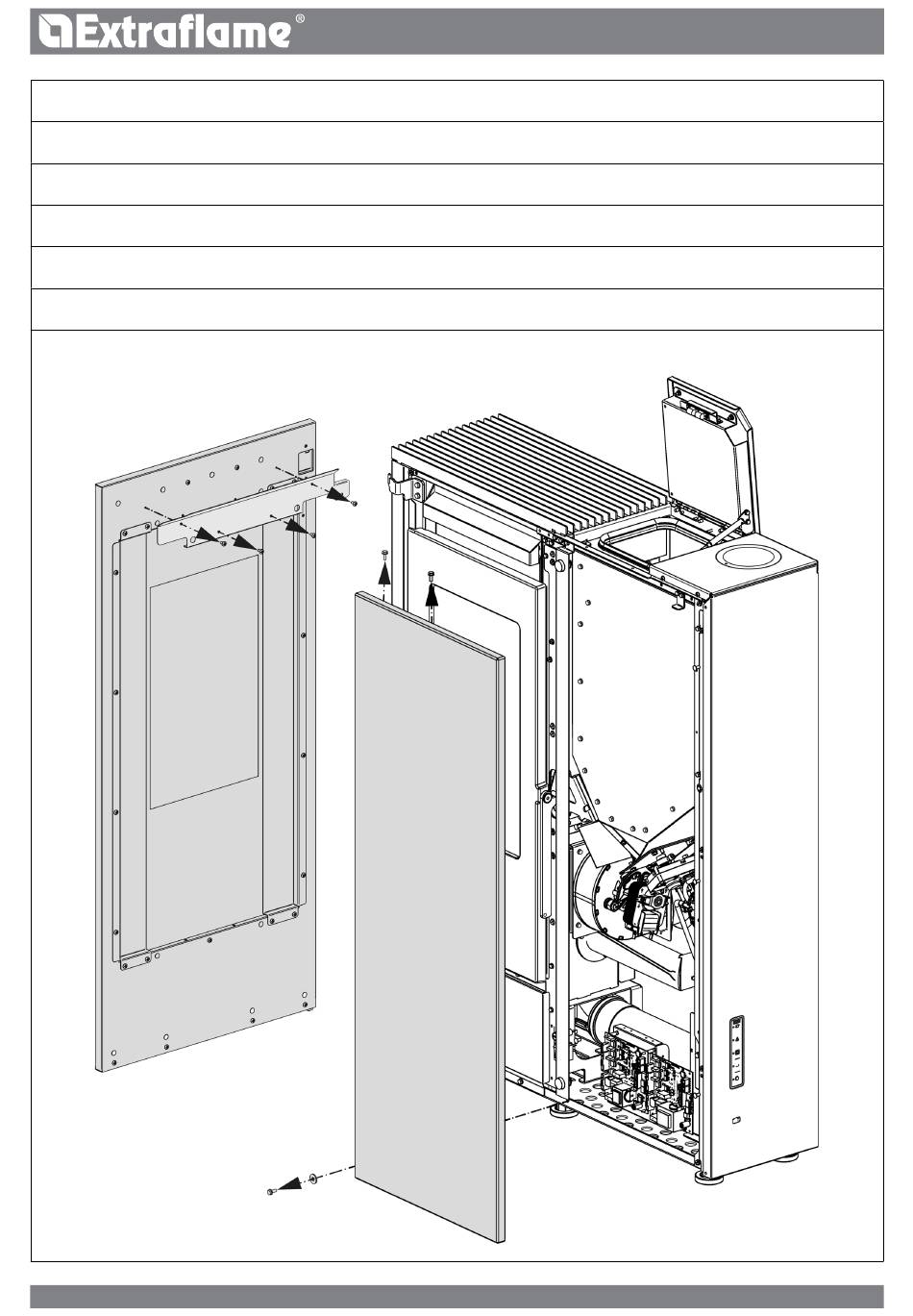 Extraflame®