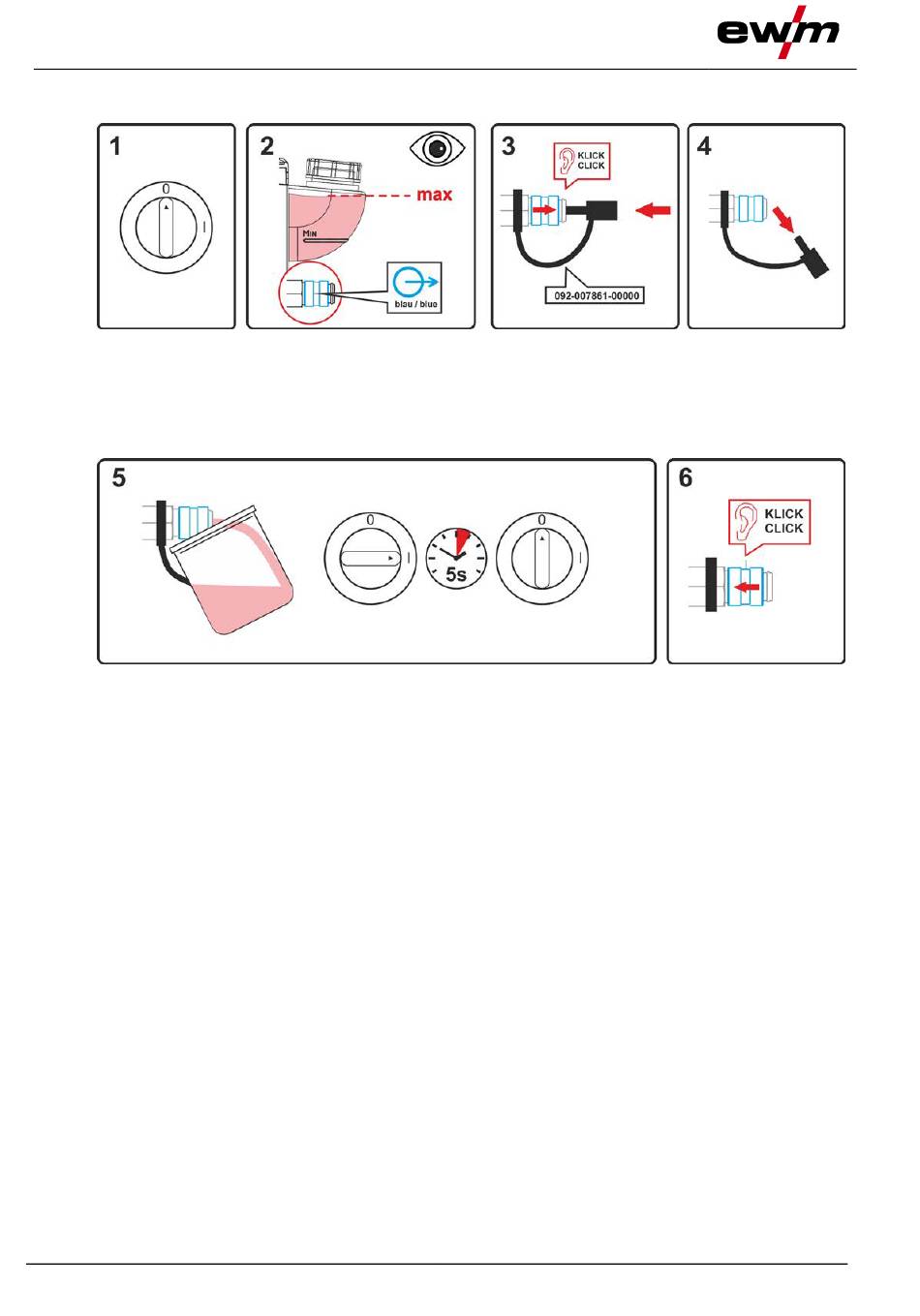 ewm

1
0
I

2
max
MIN
blau / blue

3
KLICK
CLICK
092-007861-00000

4

5
0
I
5s
0
I

6
KLICK
CLICK