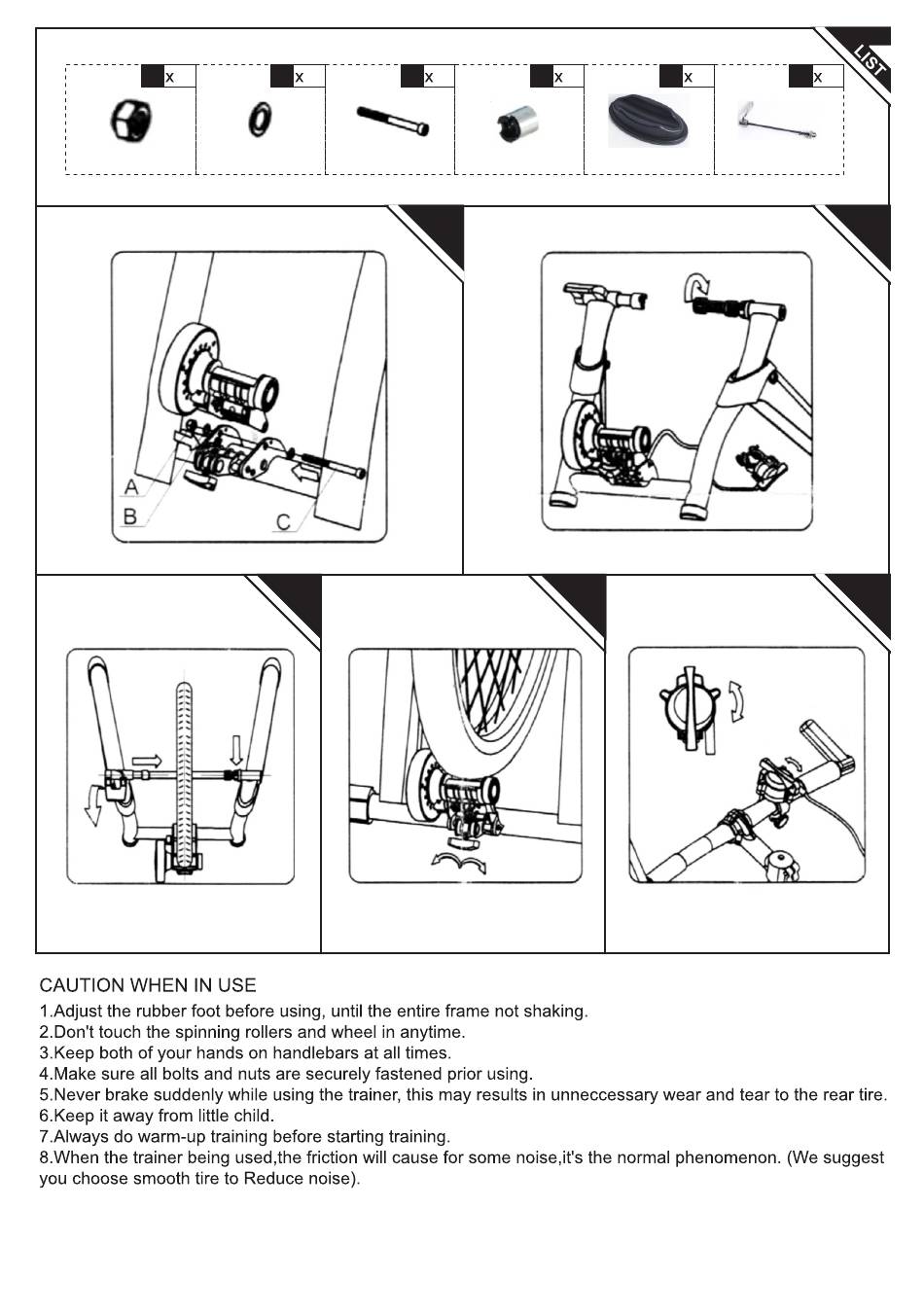 LIST

x

x

x

x

x

x

A

B

C

CAUTION WHEN IN USE
1.Adjust the rubber foot before using, until the entire frame not shaking.
2.Don't touch the spinning rollers and wheel in anytime.
3.Keep both of your hands on handlebars at all times.
4.Make sure all bolts and nuts are securely fastened prior using.
5.Never brake suddenly while using the trainer, this may results in unneccessary wear and tear to the rear tire.
6.Keep it away from little child.
7.Always do warm-up training before starting training.
8.When the trainer being used,the friction will cause for some noise,it's the normal phenomenon. (We suggest you choose smooth tire to Reduce noise).