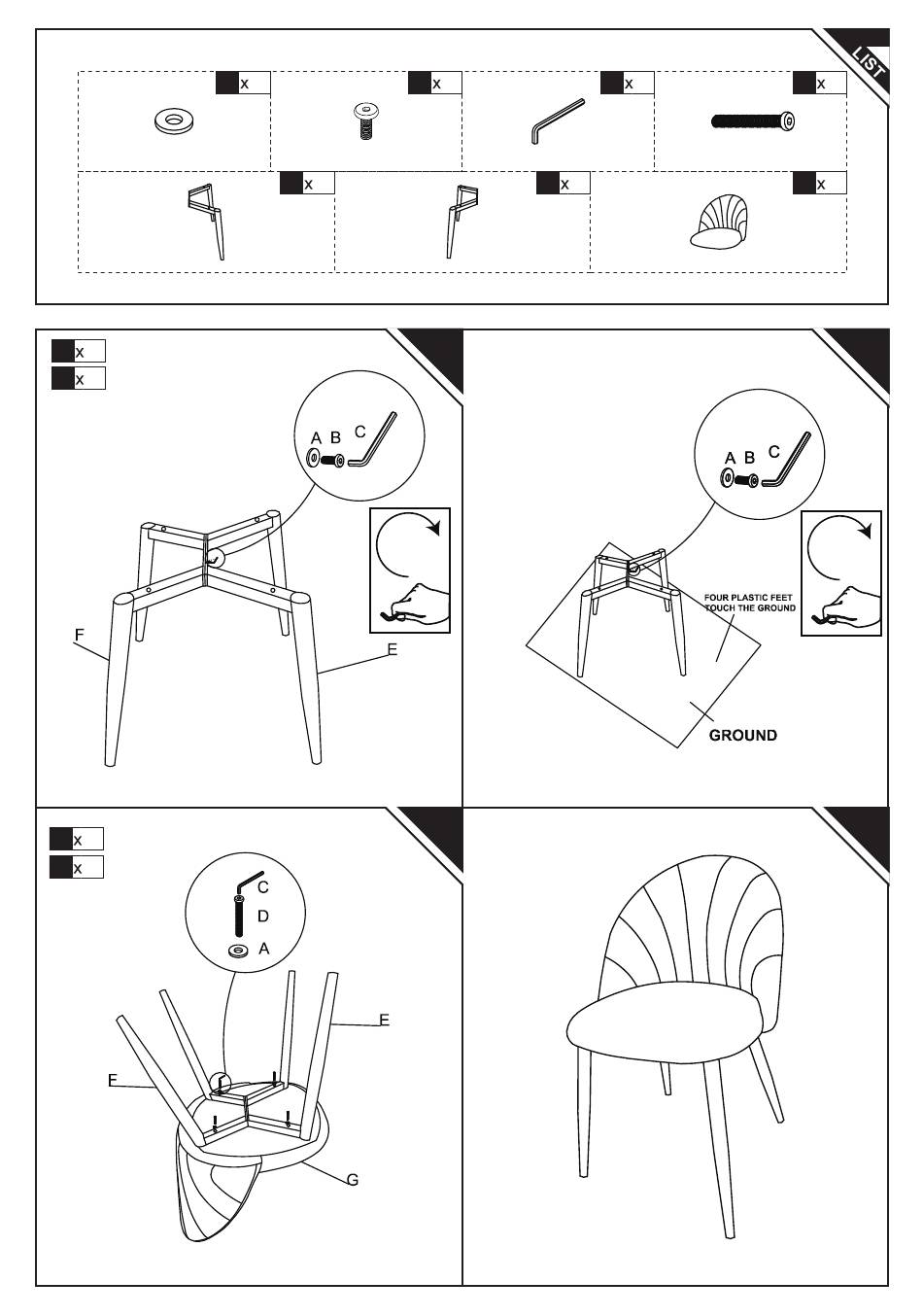 LIST

x x x x
x x x

x
x

A B C

F
E

A B C

FOUR PLASTIC FEET TOUCH THE GROUND

GROUND

x
x

C
D
A

E
F
G