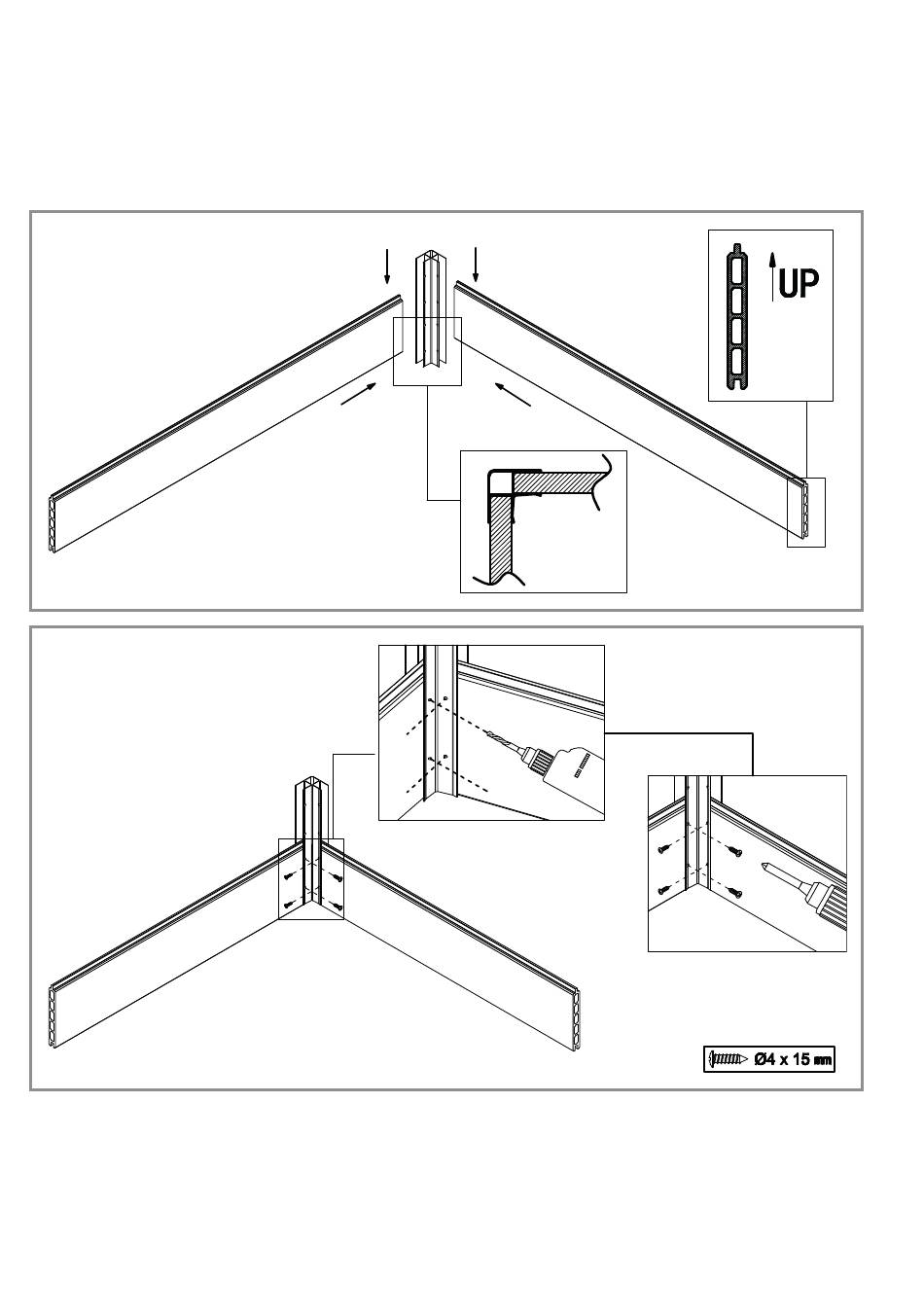 UP

Ø4 x 15 mm