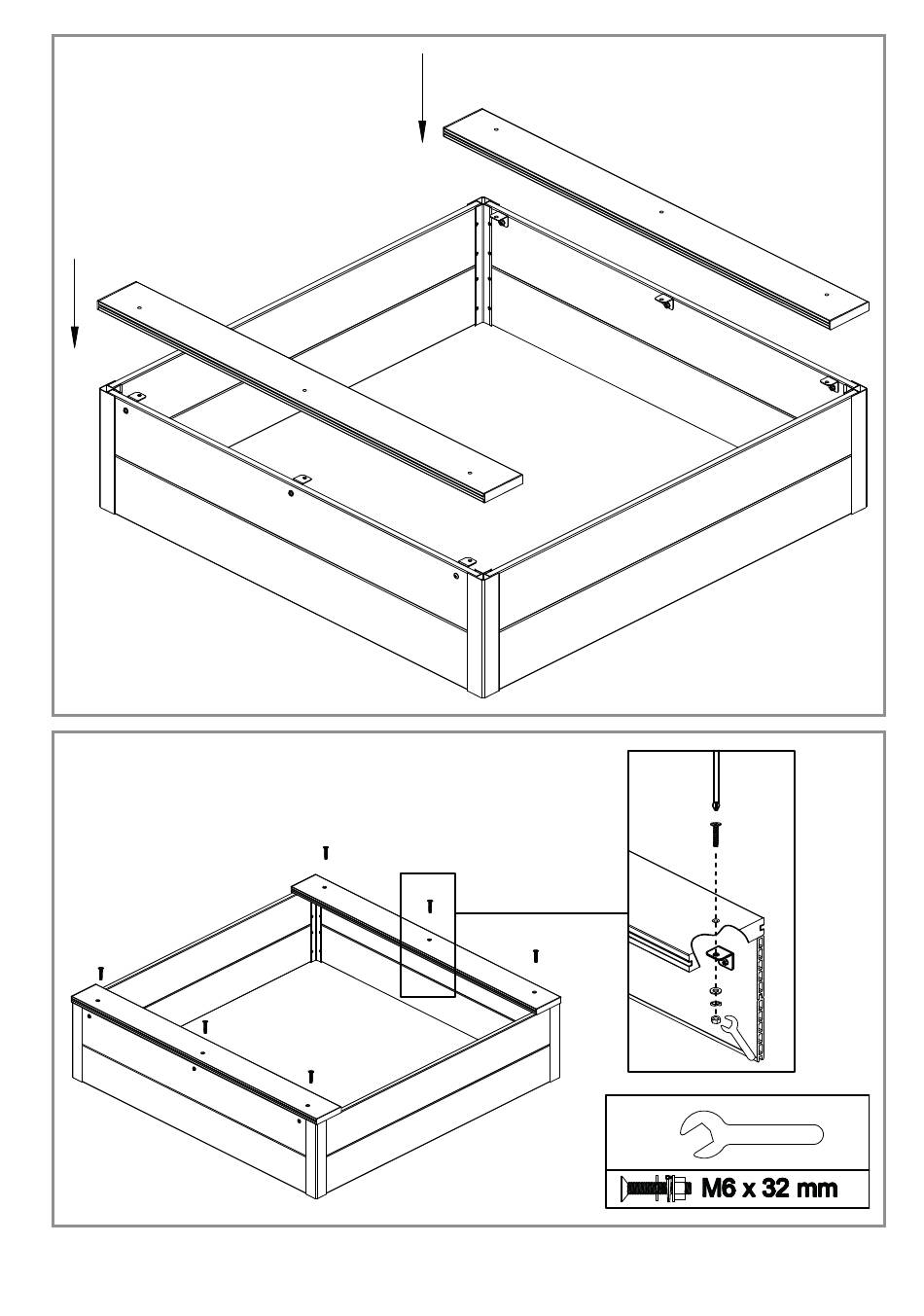 M6 x 32 mm