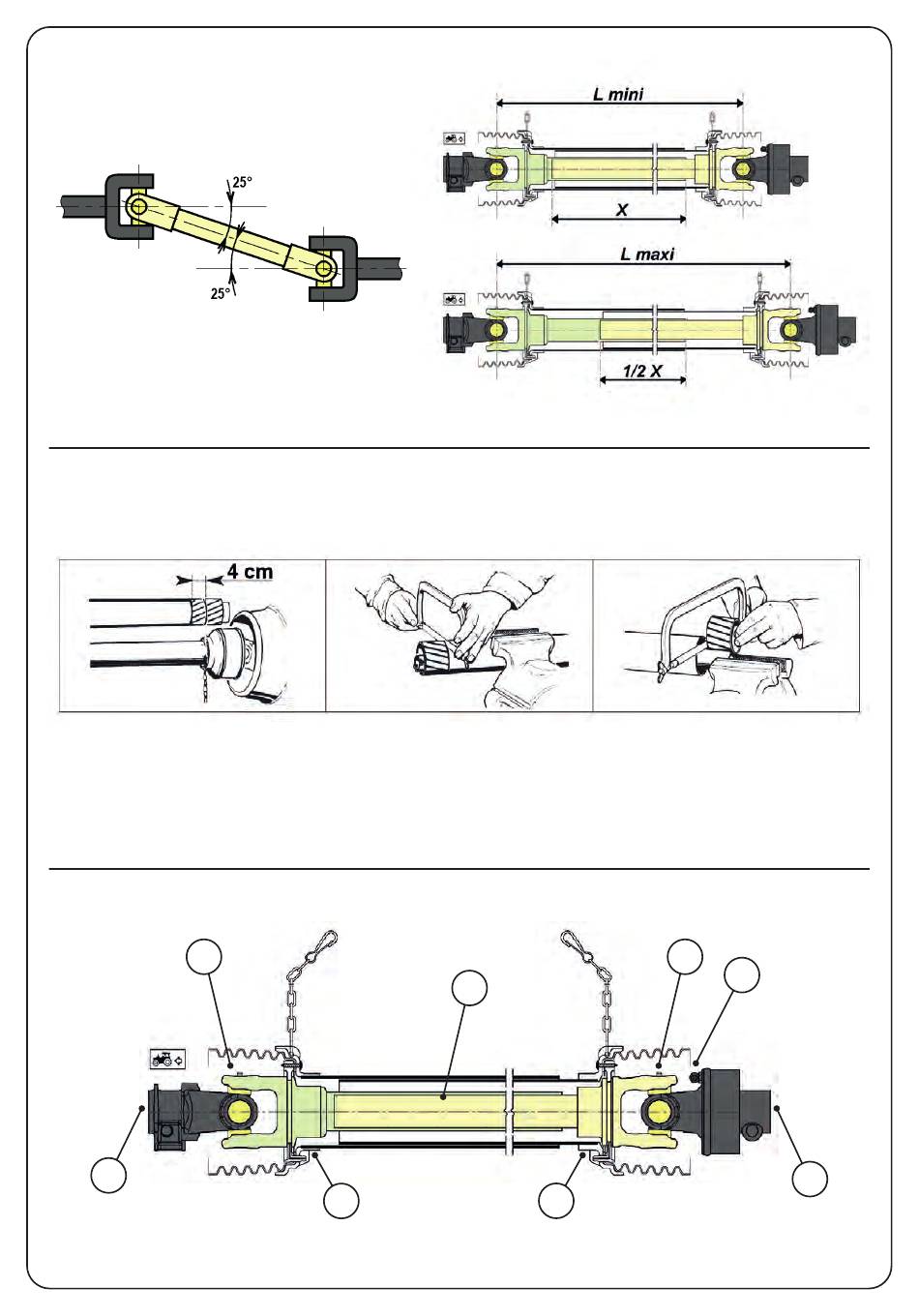 25°

25°

L mini

X

L maxi

1/2 X

4 cm