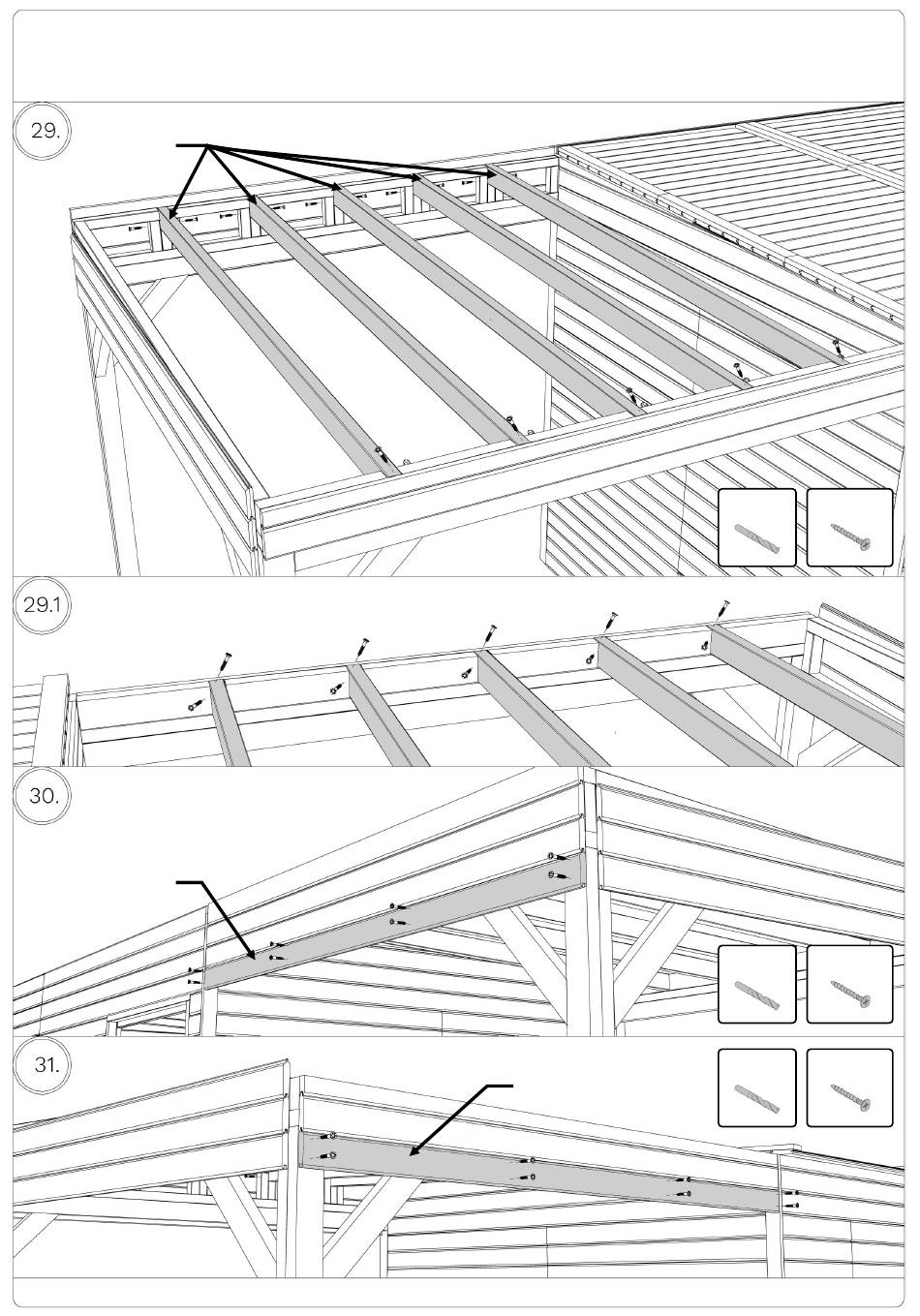 29.

29.1

30.

31.