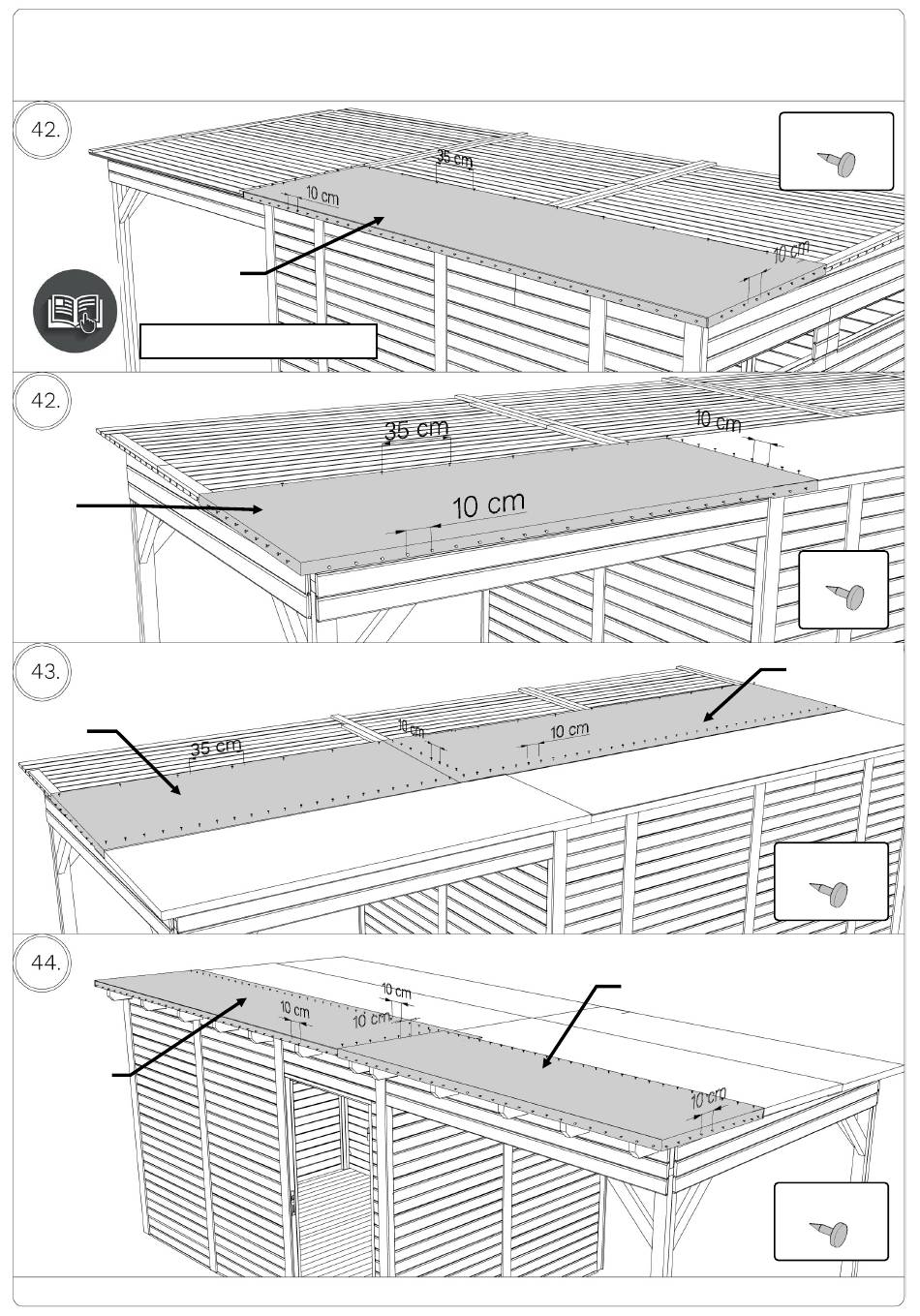 42.

35 cm

10 cm

10 cm

42.

35 cm

10 cm

10 cm

43.

35 cm

10 cm

10 cm

44.

10 cm

10 cm

10 cm

10 cm