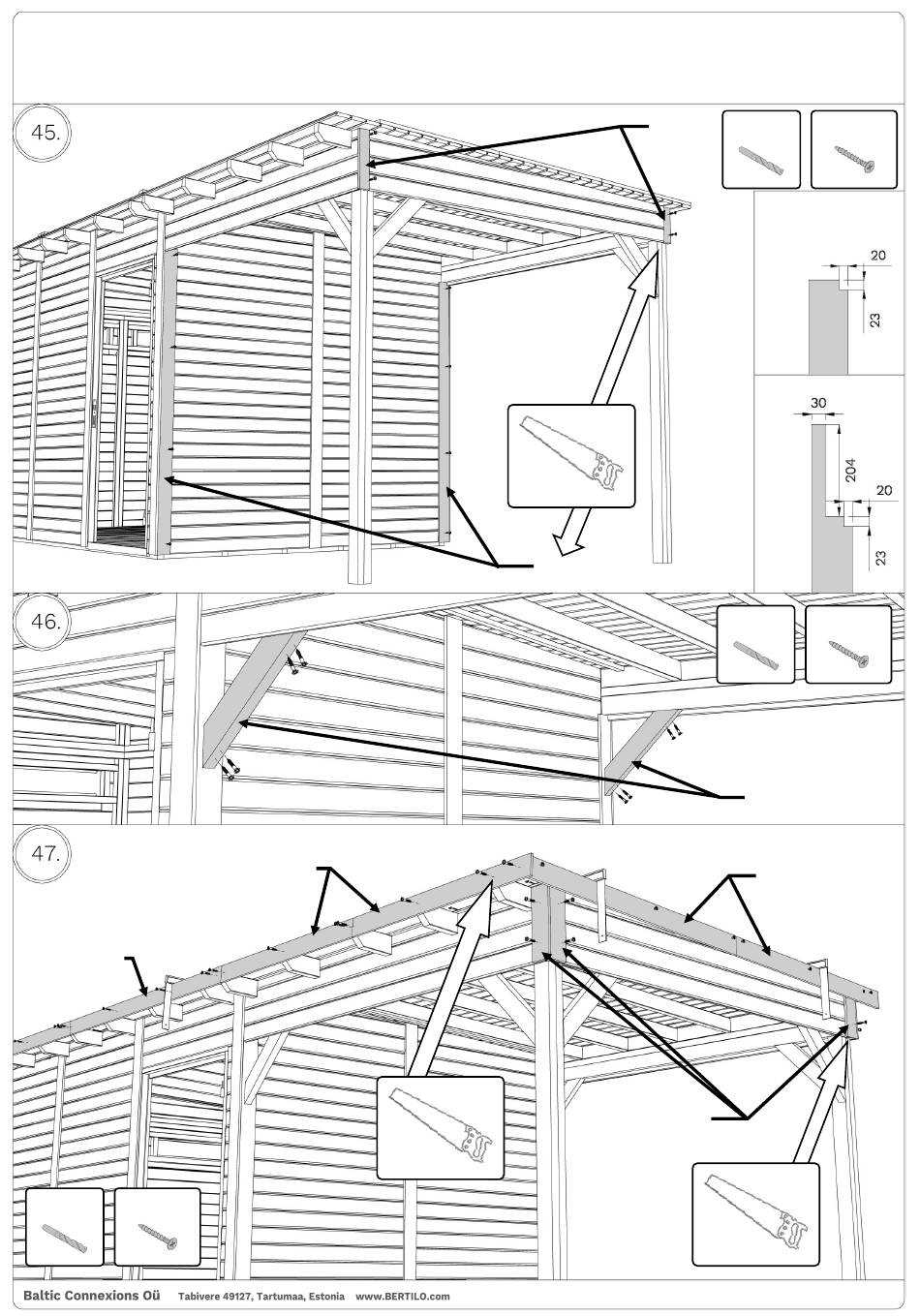 45.

20

23

30

204

20

23

46.

47.

Baltic Connexions Oü Tabivere 49127, Tartumaa, Estonia www.BERTILO.com