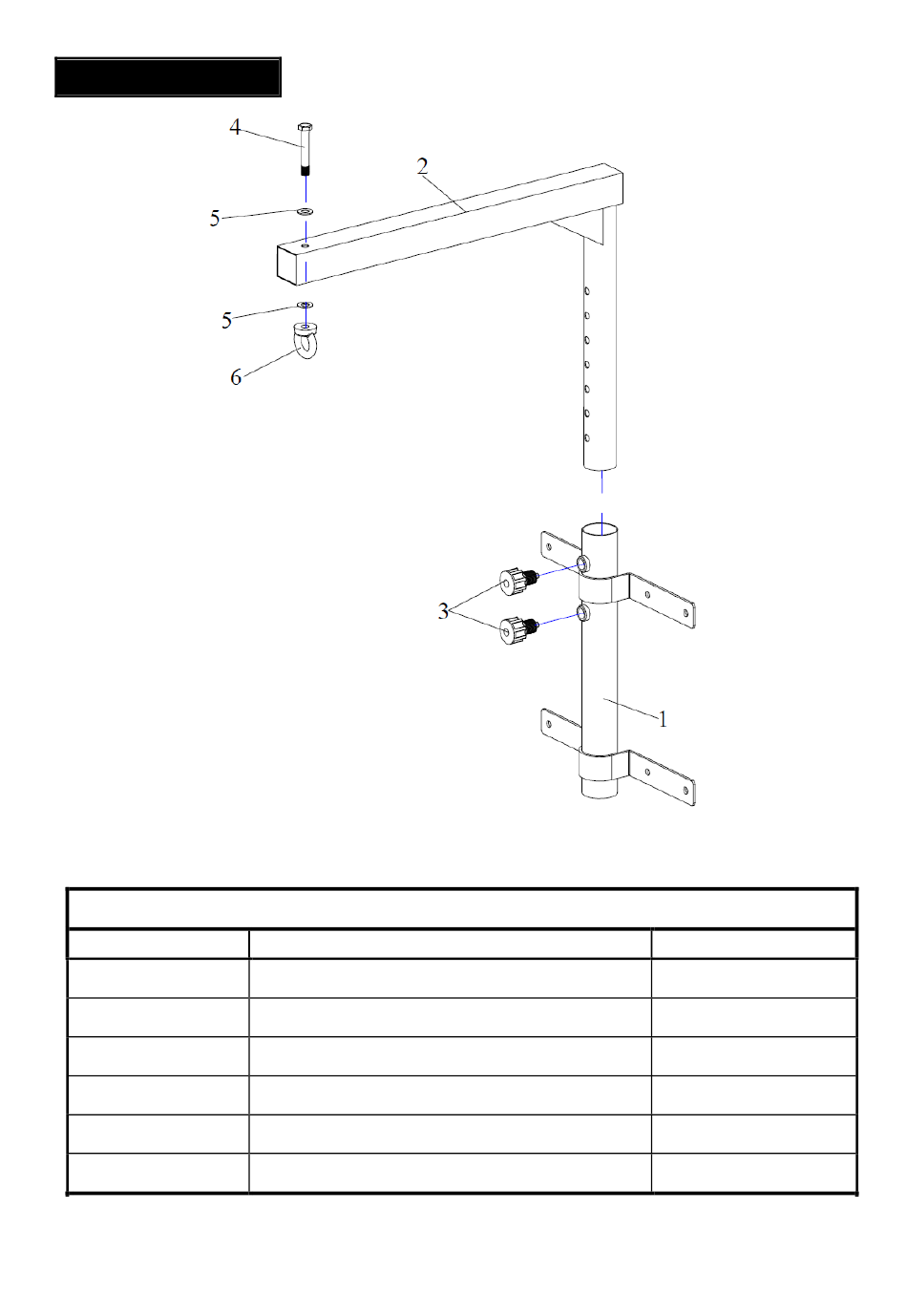 4
2
5
5
6
3
1