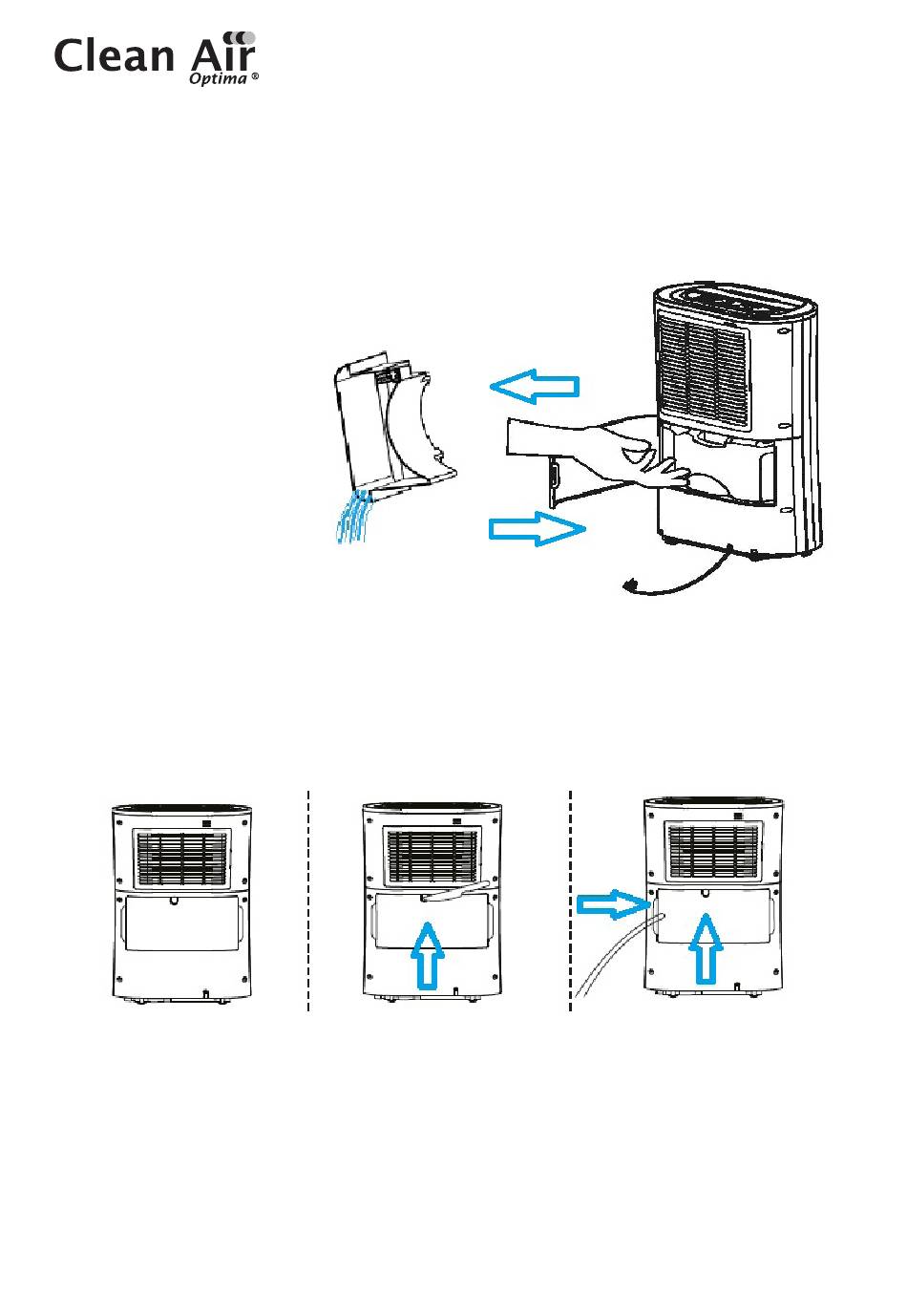 Clean Air
Optima ®