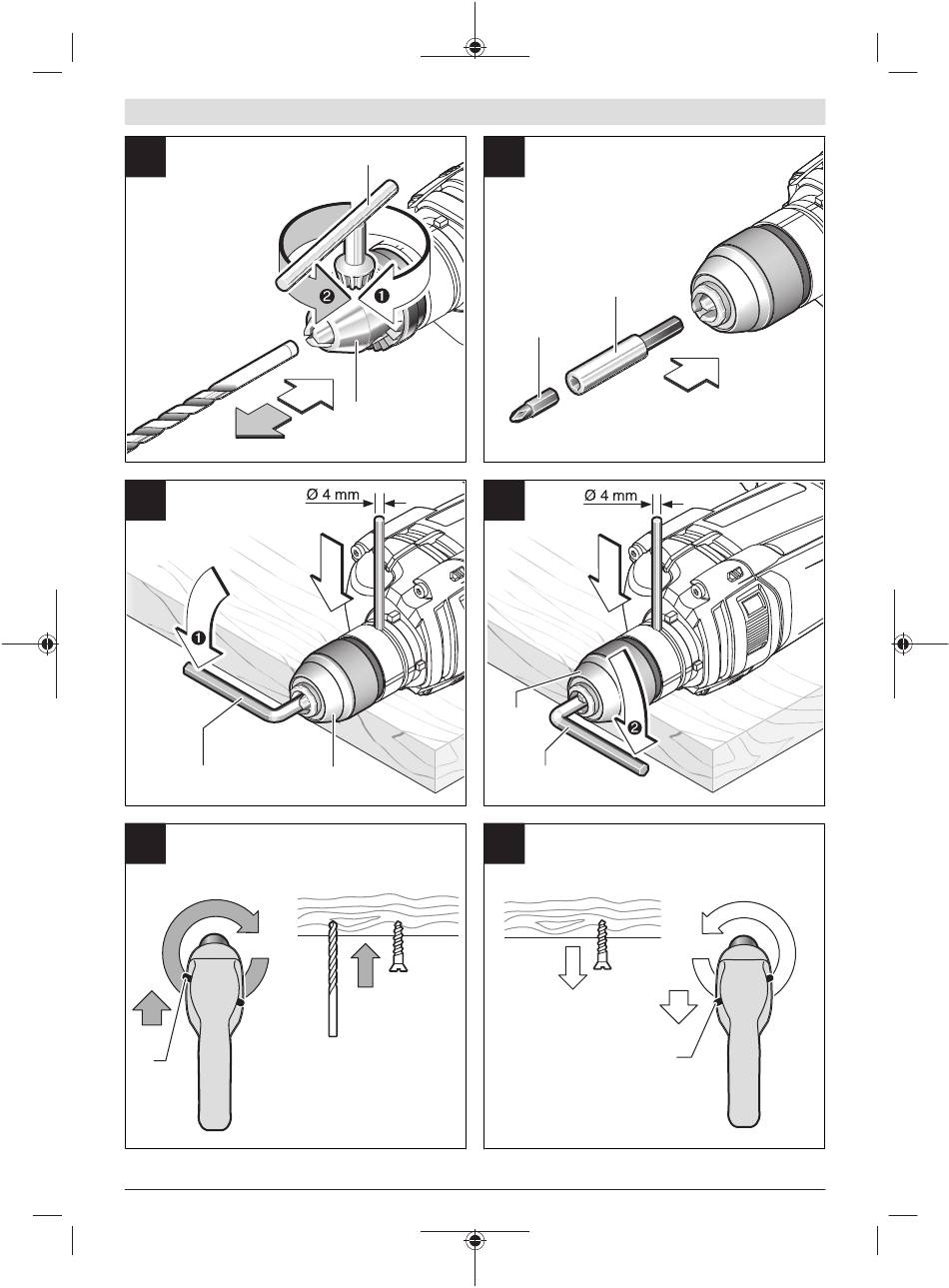 ❷ ❶

Ø 4 mm

❶

Ø 4 mm

❷