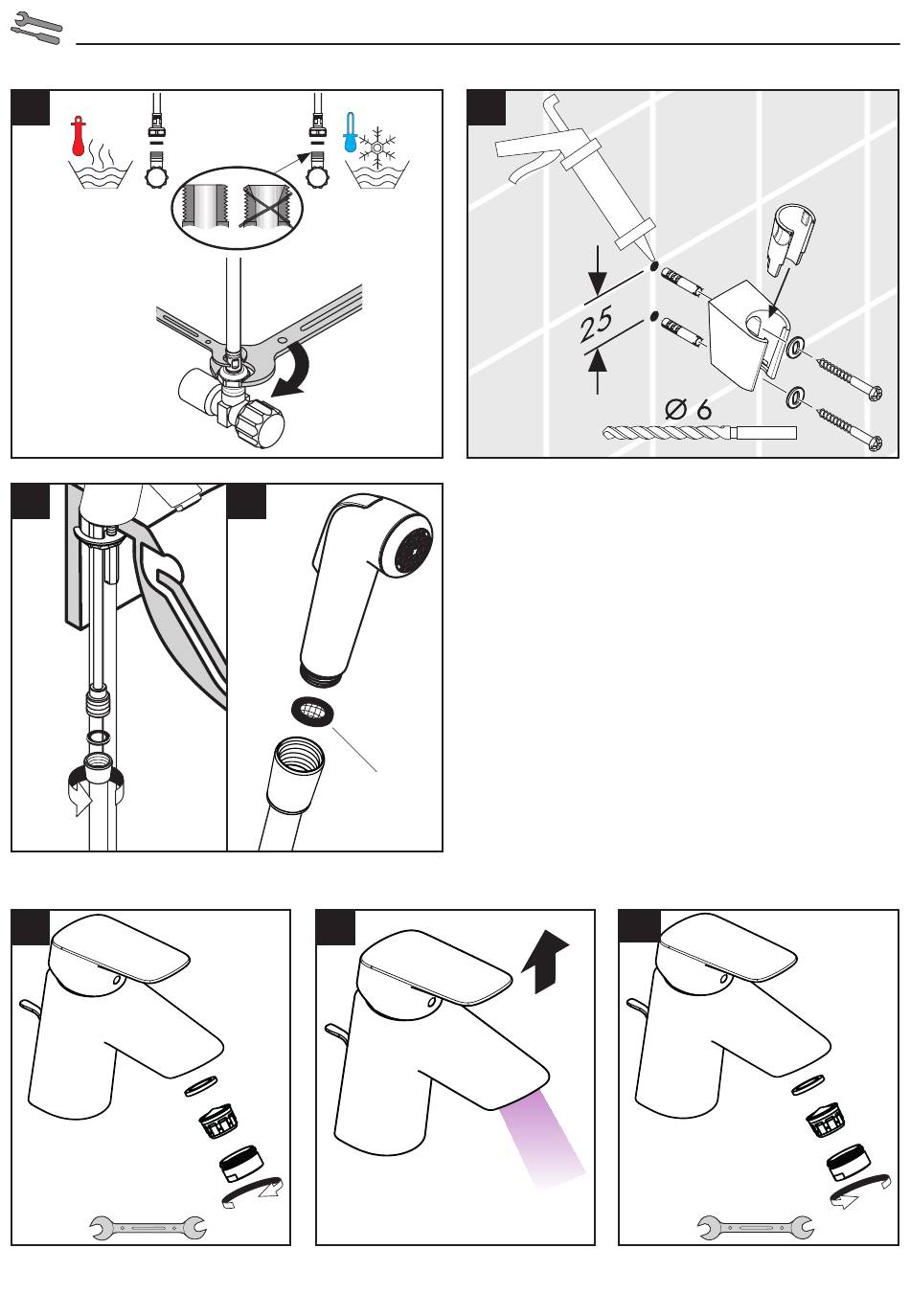 25

Ø 6