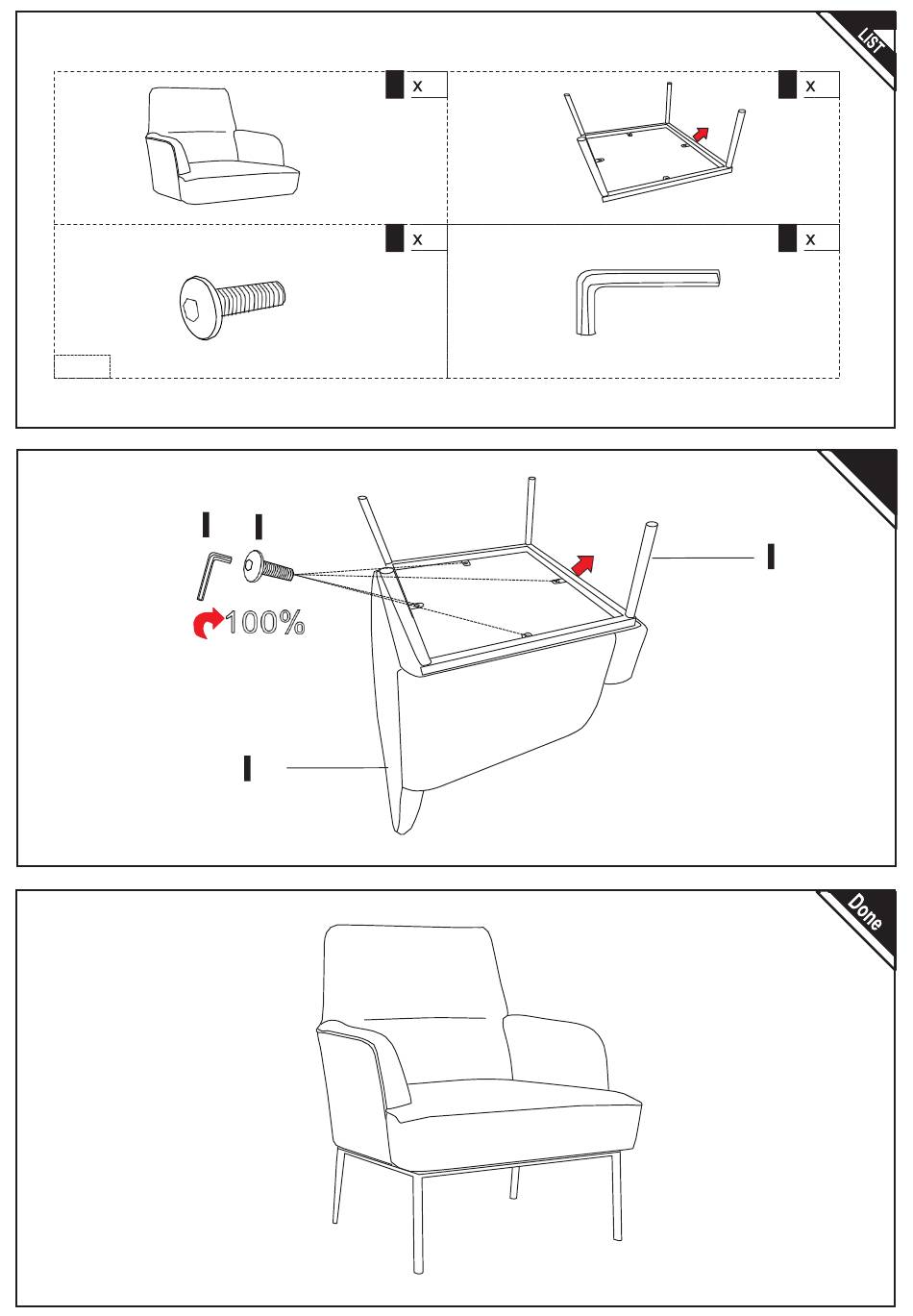 LIST

x

x

x

x

100%

Done