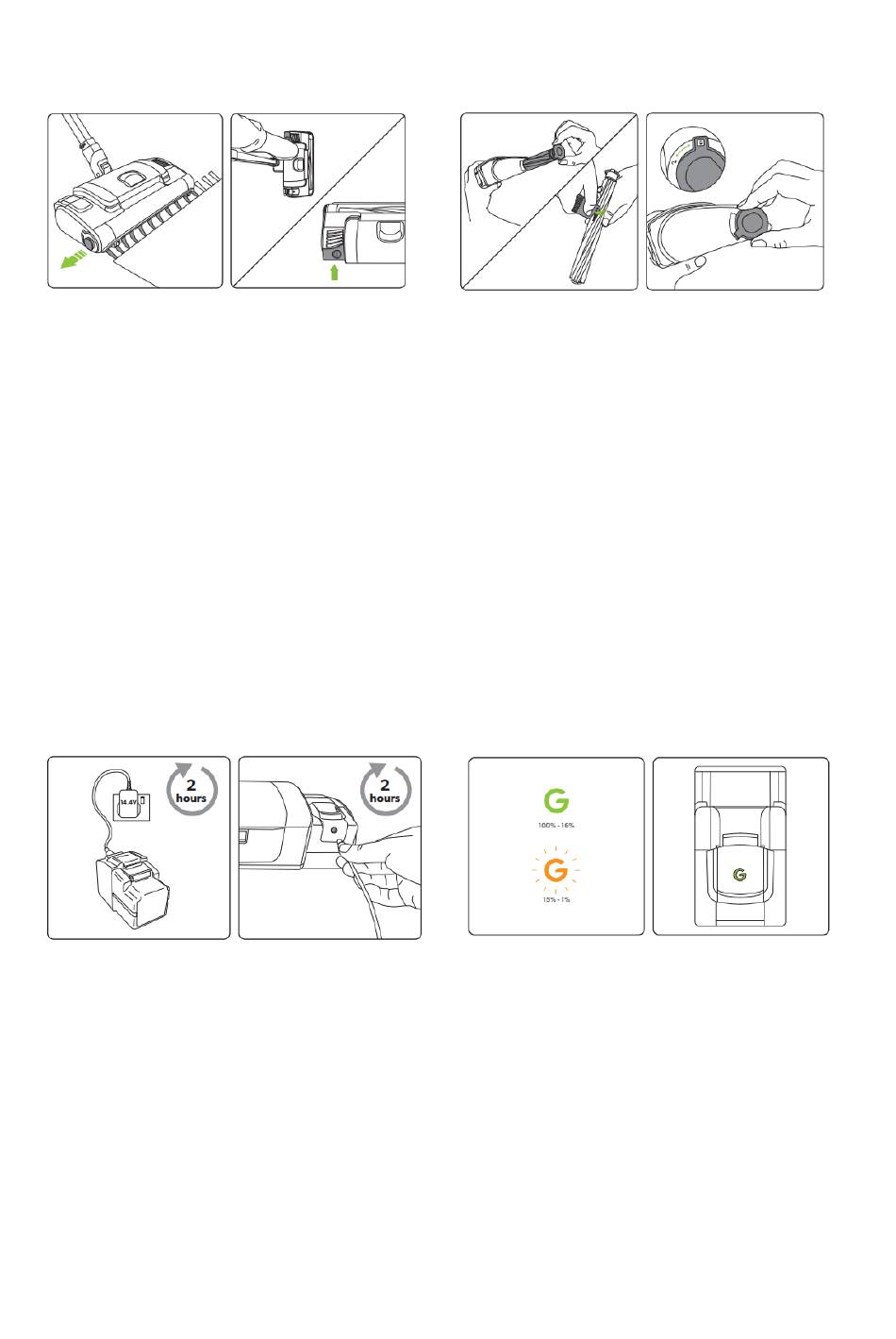 14.4V

2 hours

2 hours

G

100% - 16%

G

15% - 1%

G