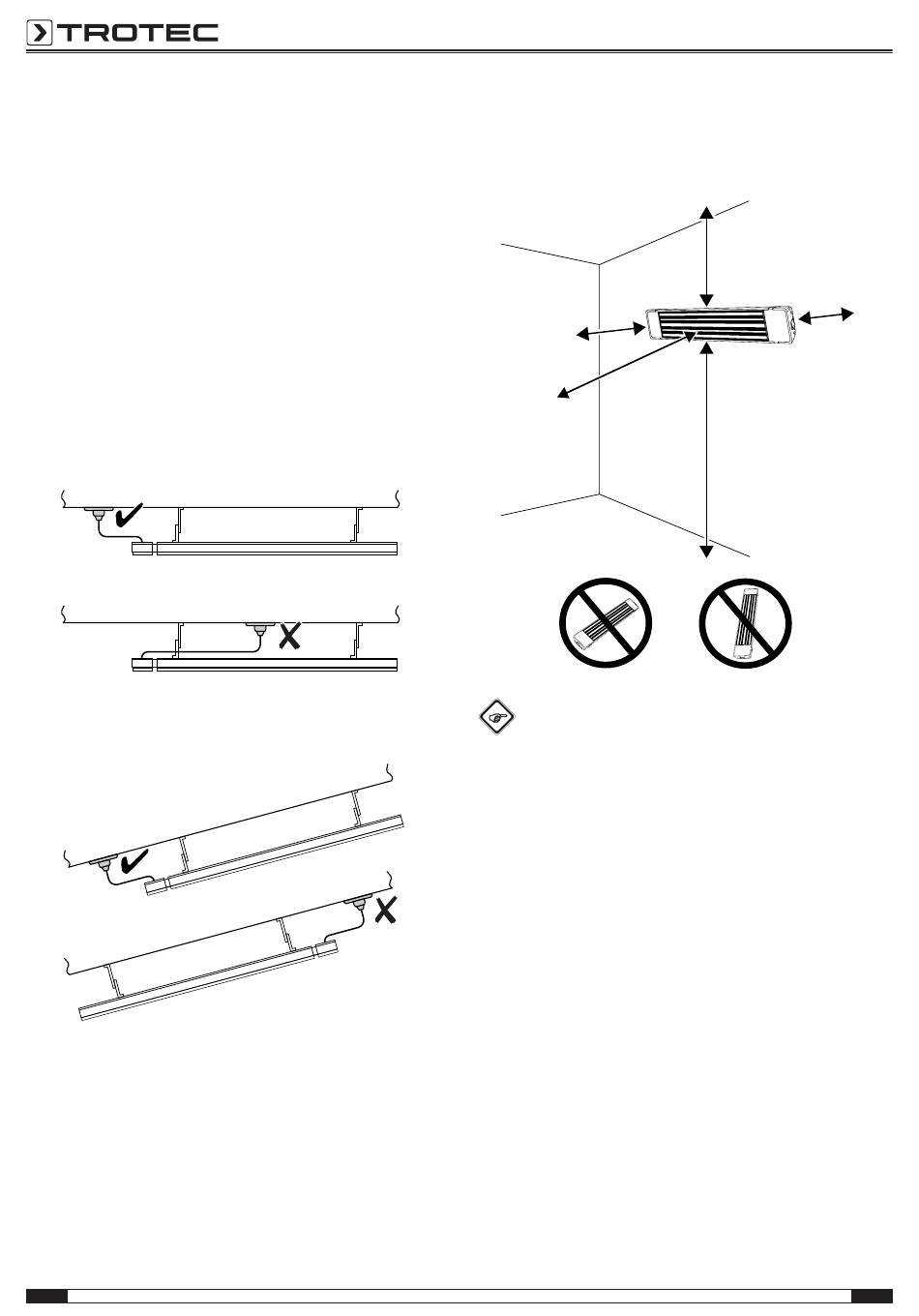 TROTEC