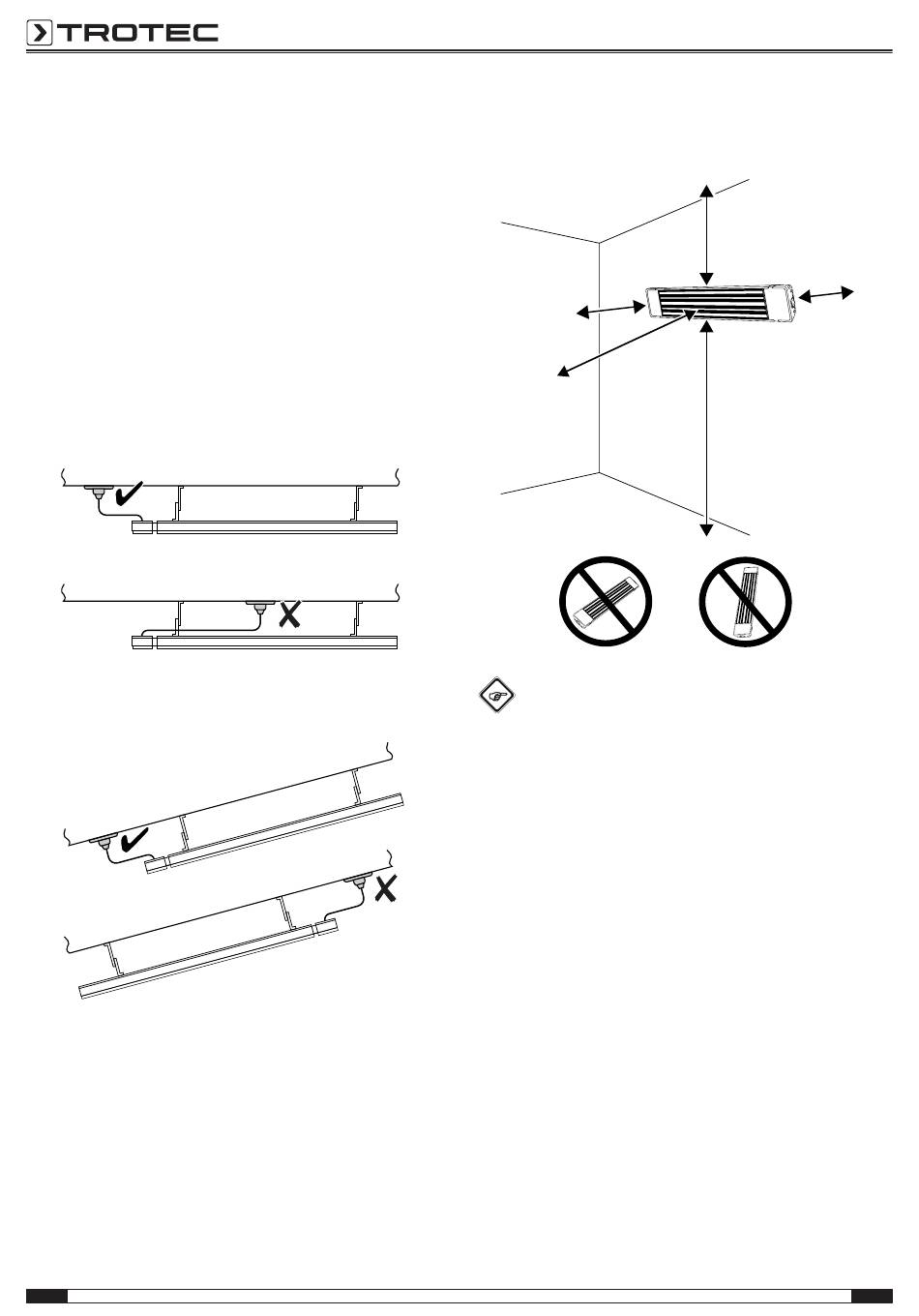 TROTEC