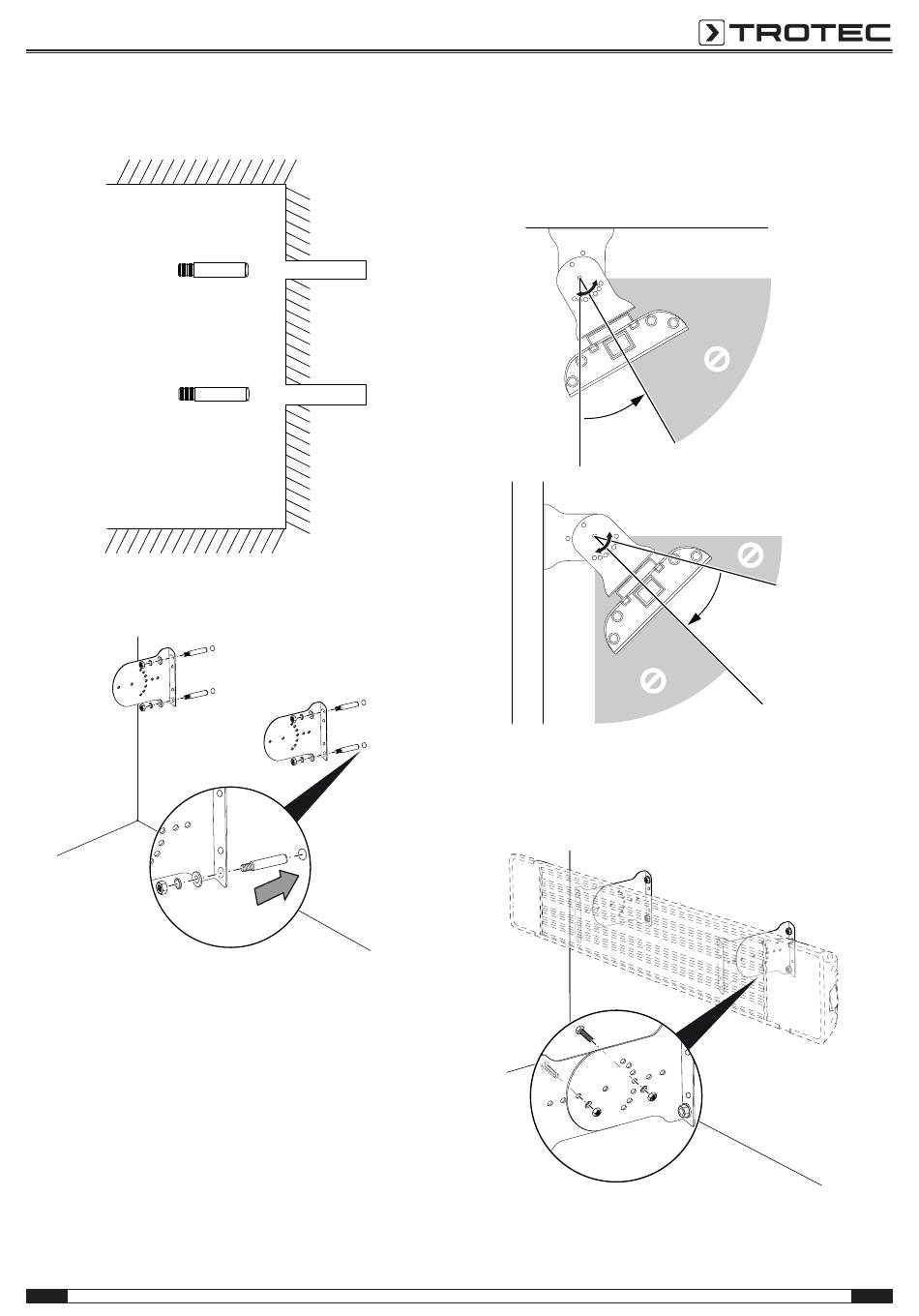 TROTEC