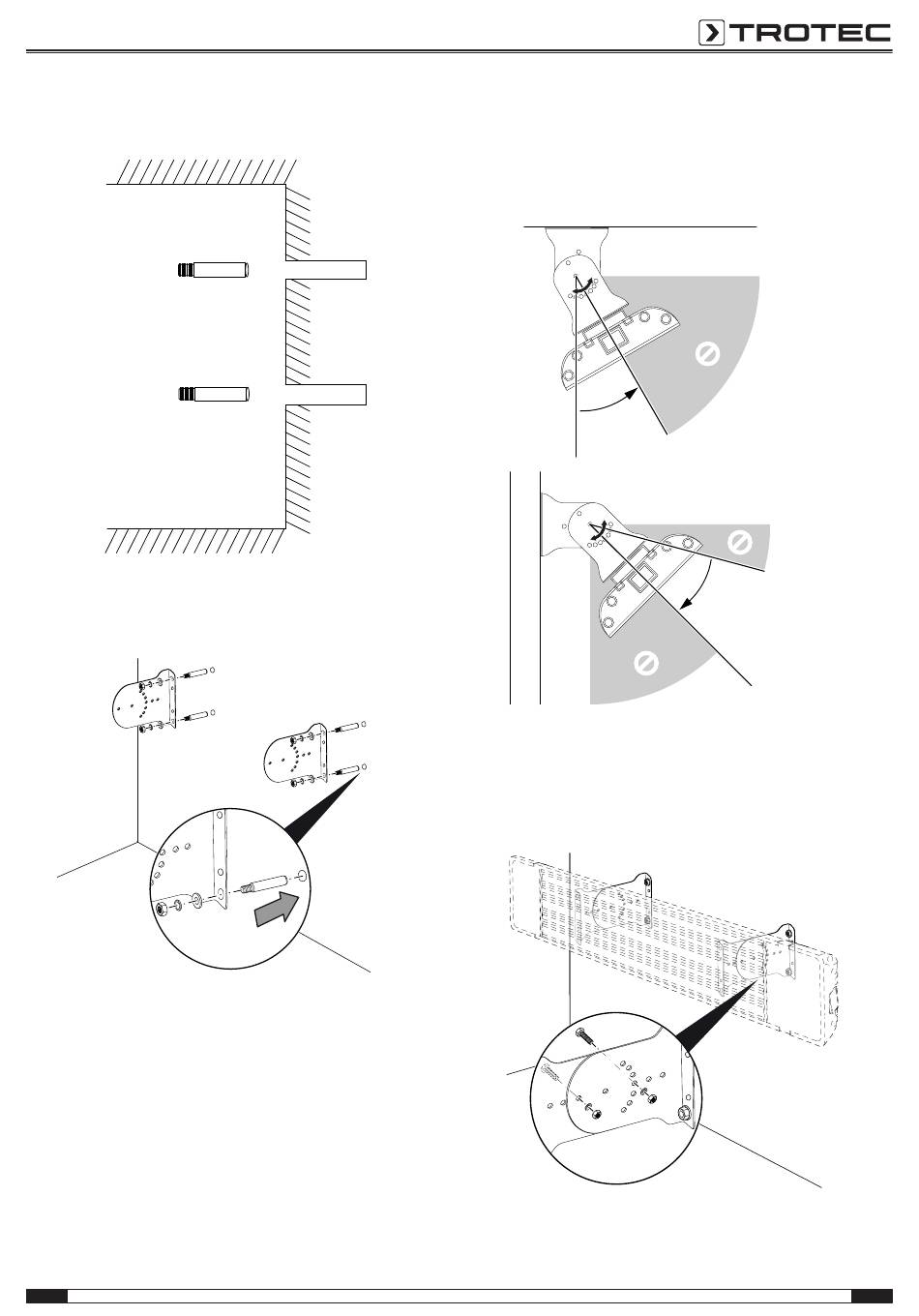 TROTEC