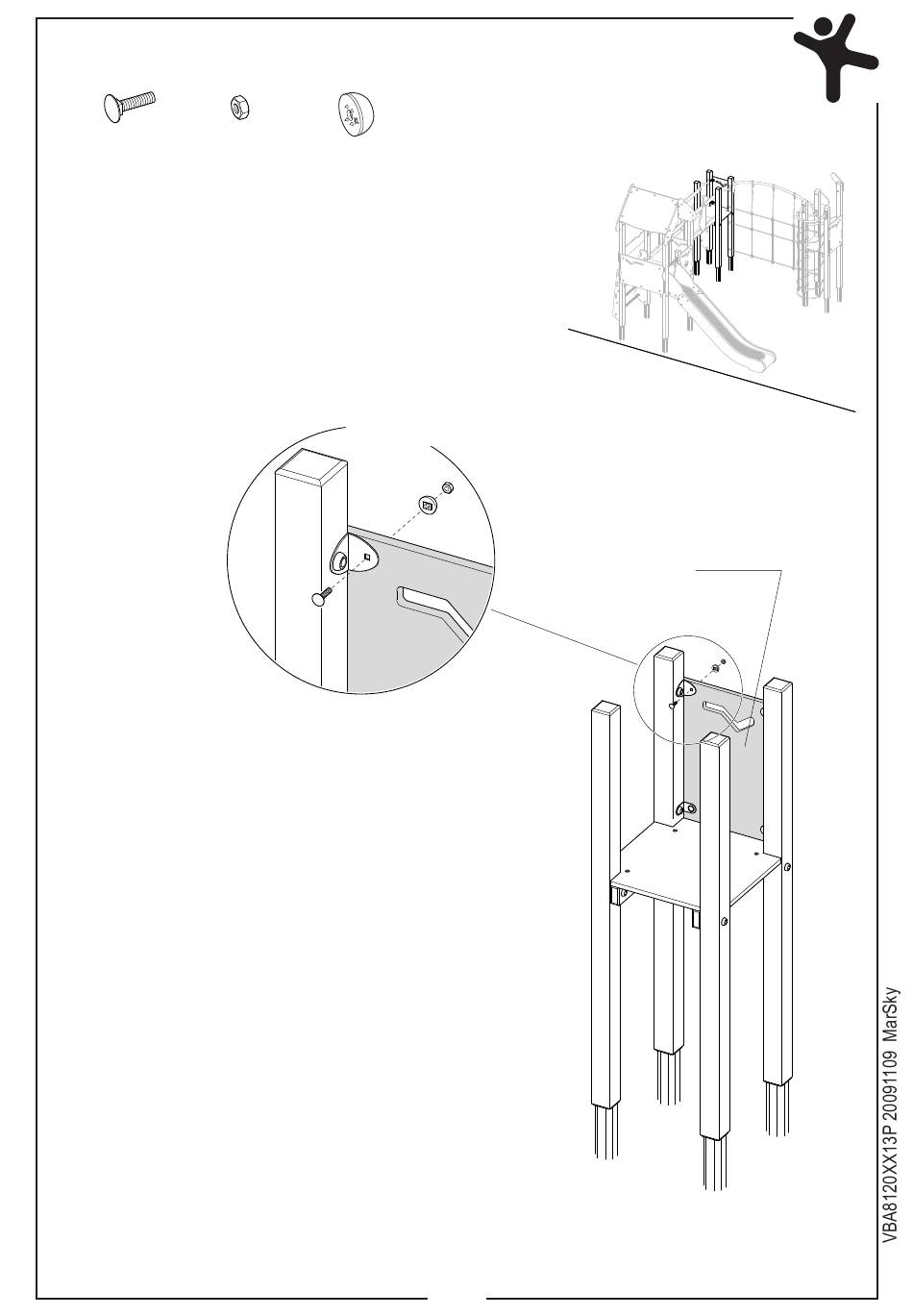 VBA8120XX13P 20091109 MarSky