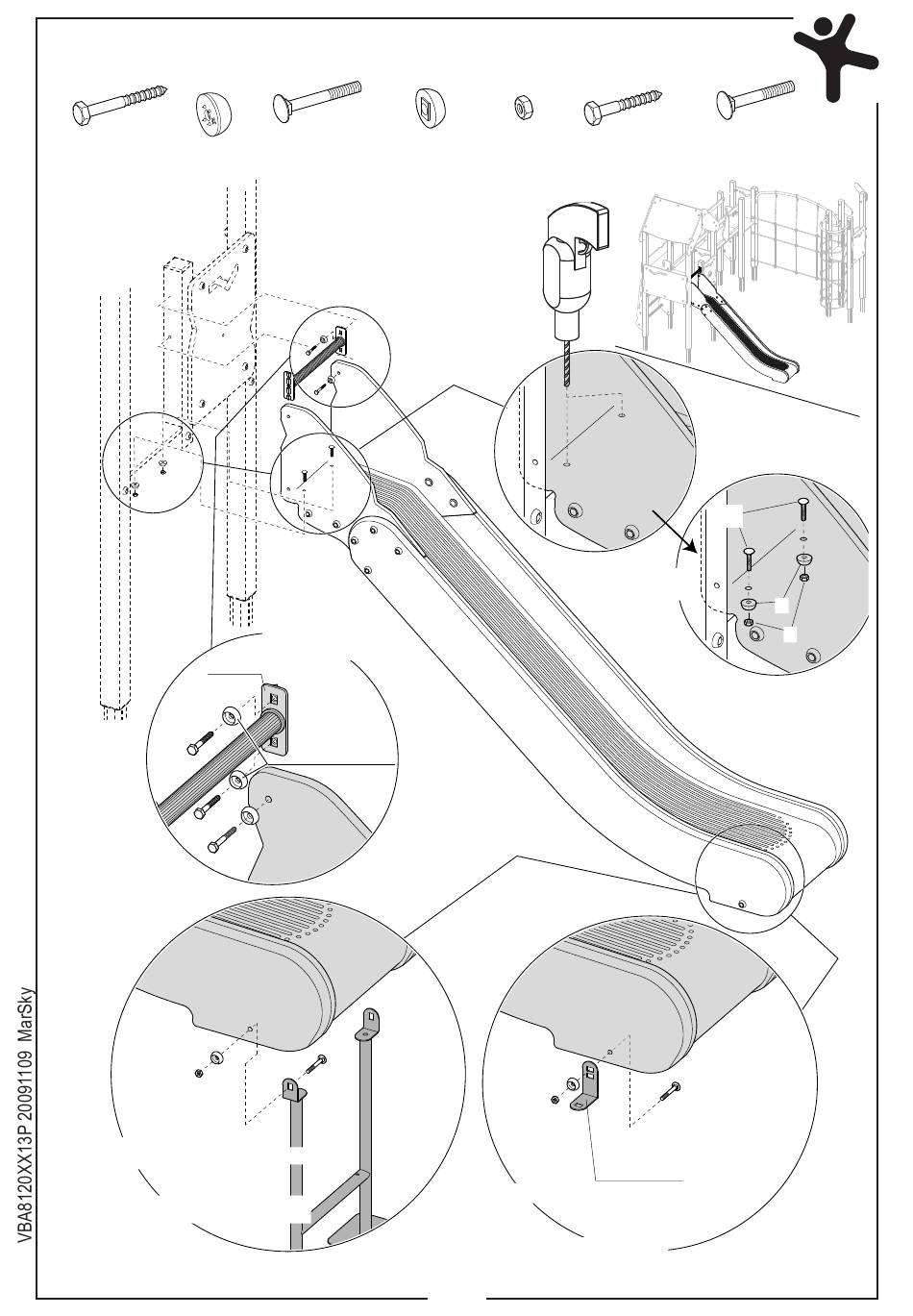 VBA8120XX13P 20091109 MarSky