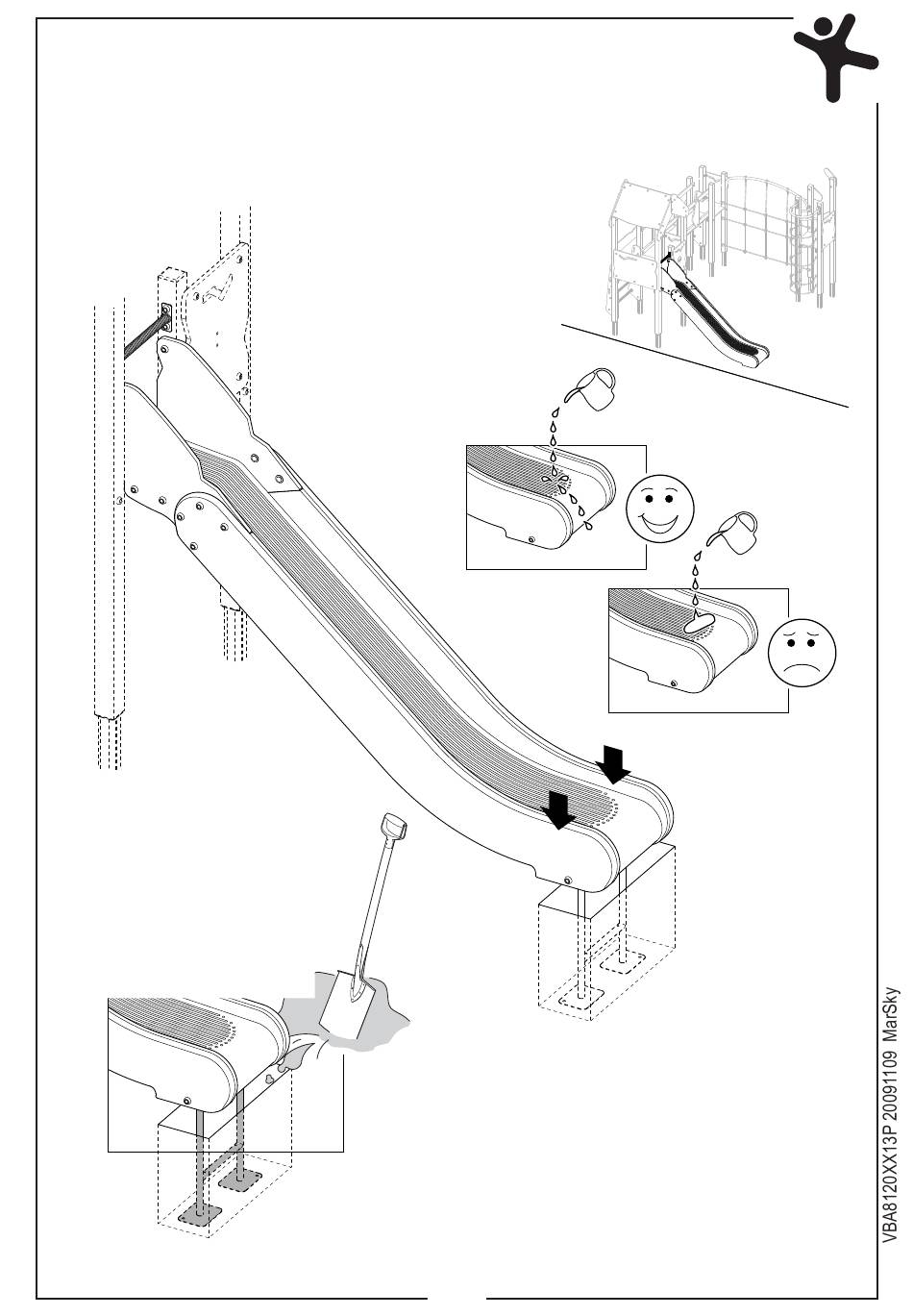 VBA8120XX13P 20091109 MarSky