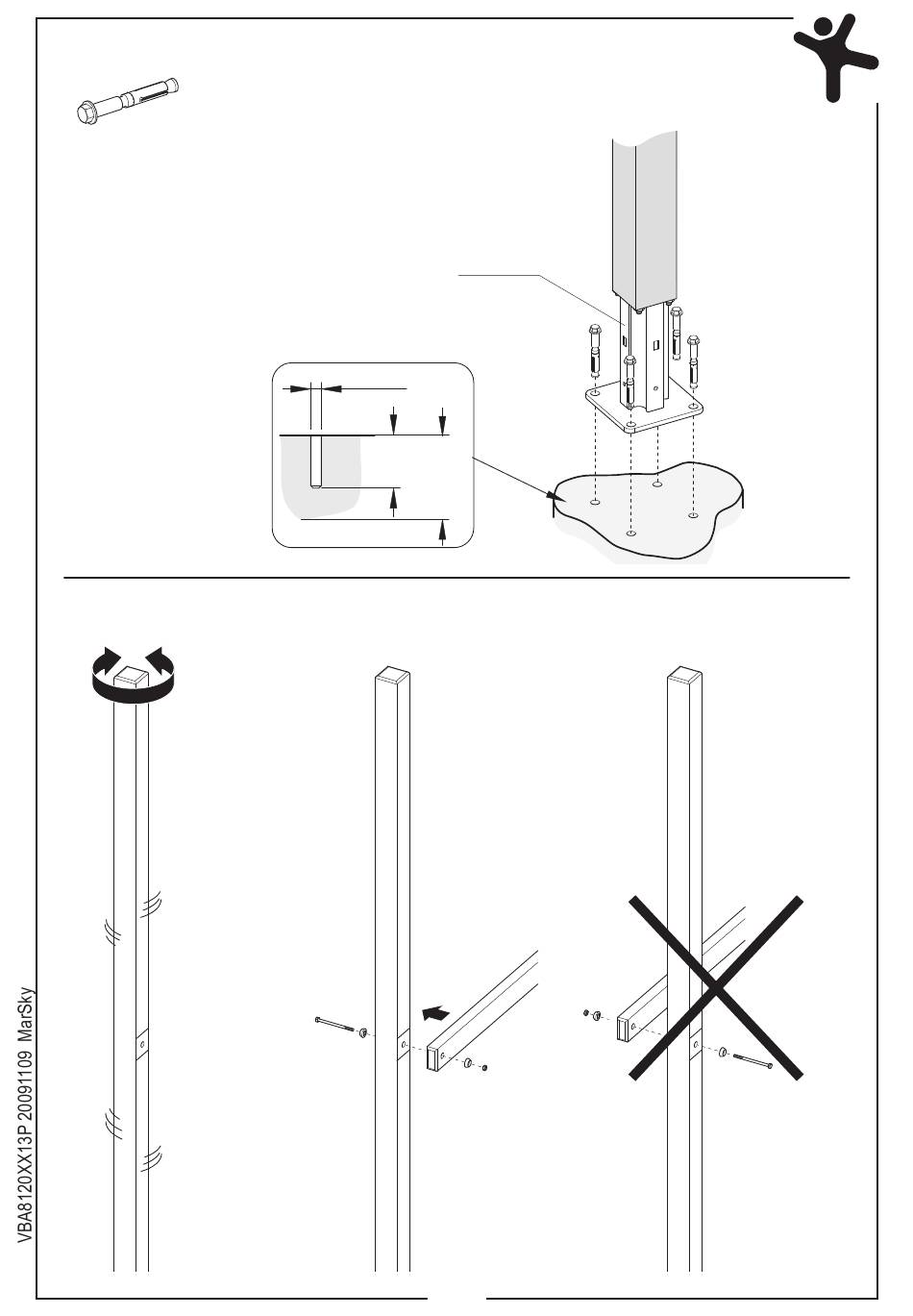 VBA8120XX13P 20091109 MarSky