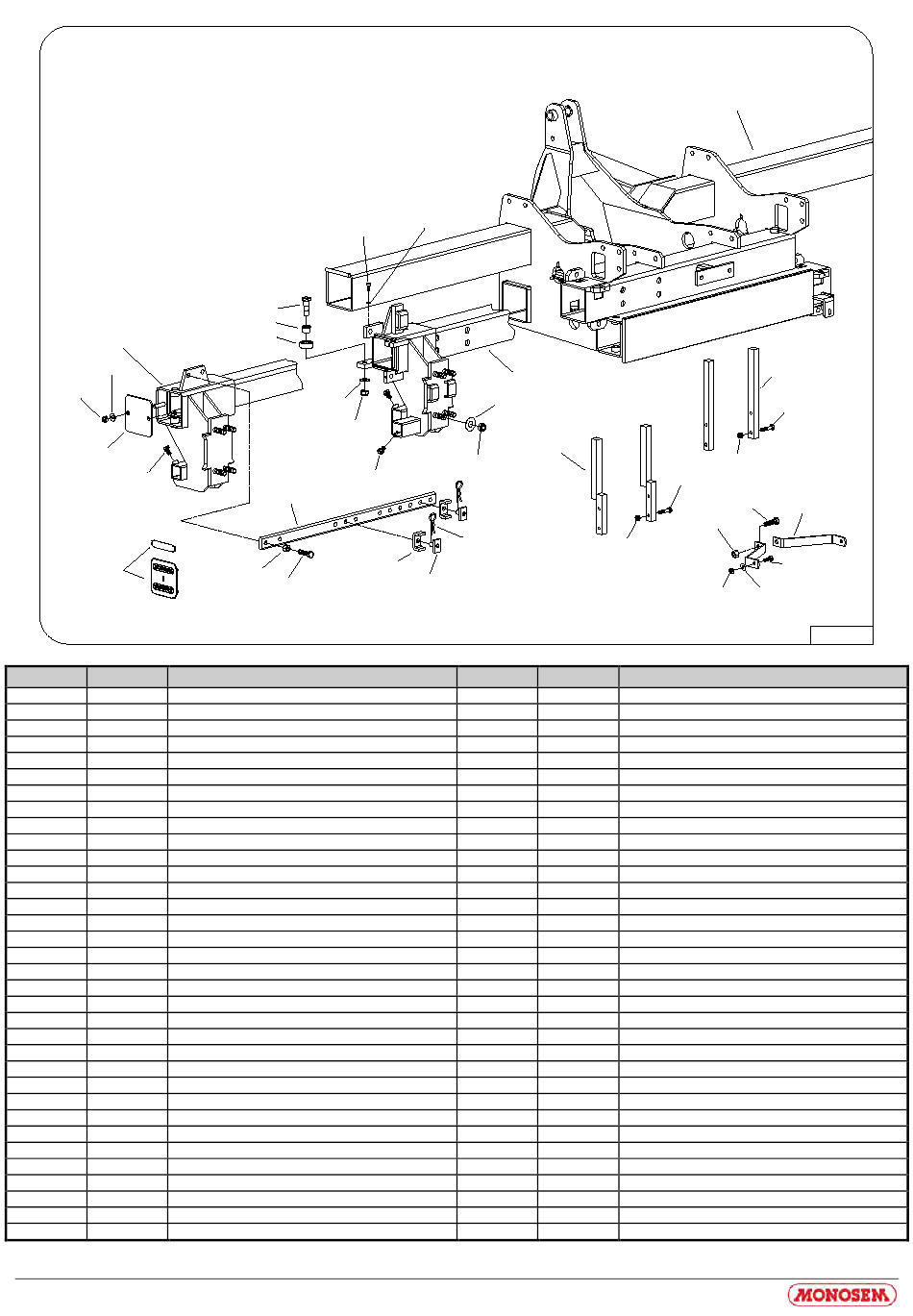 MONOSEM