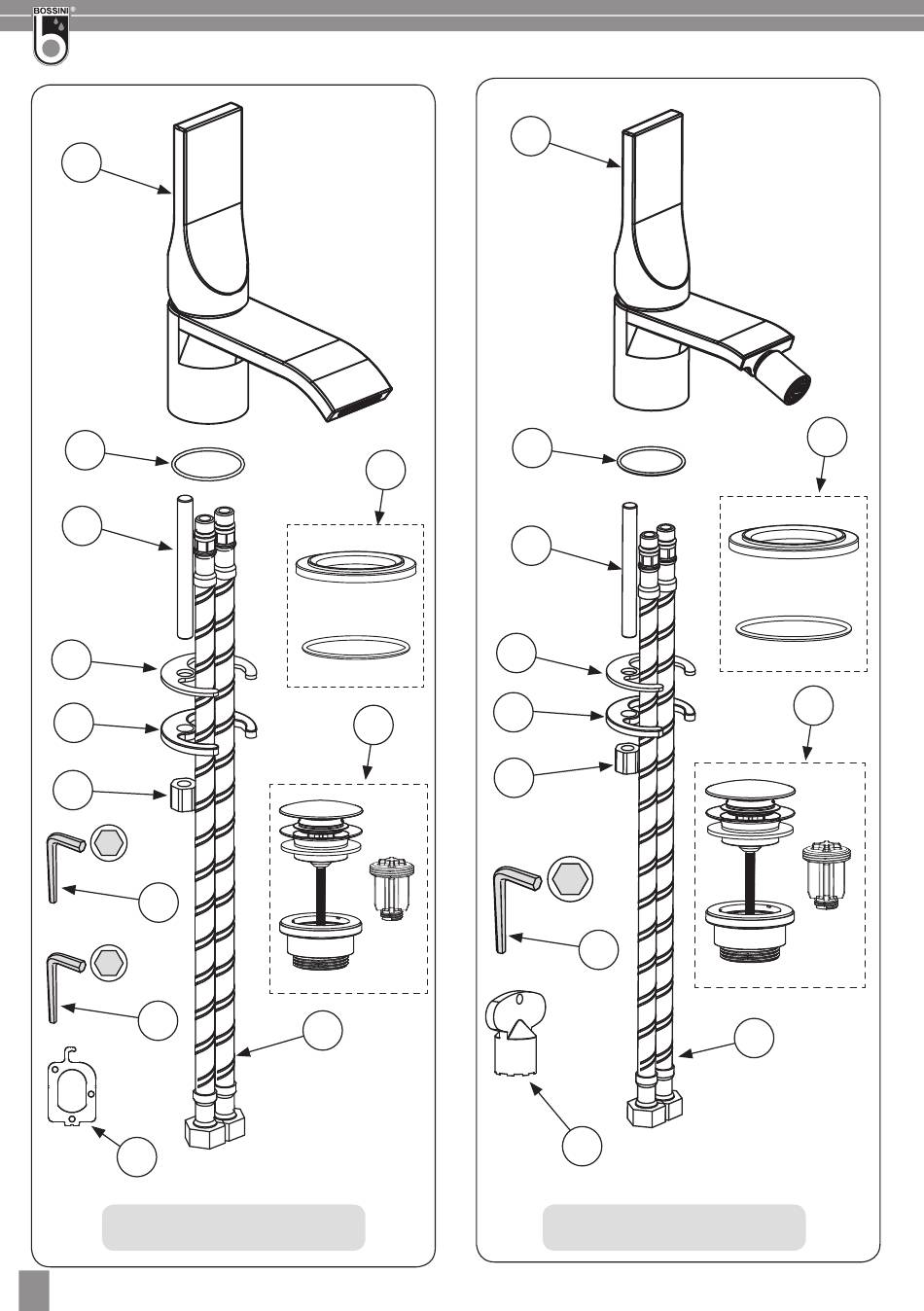 BOSSINI®