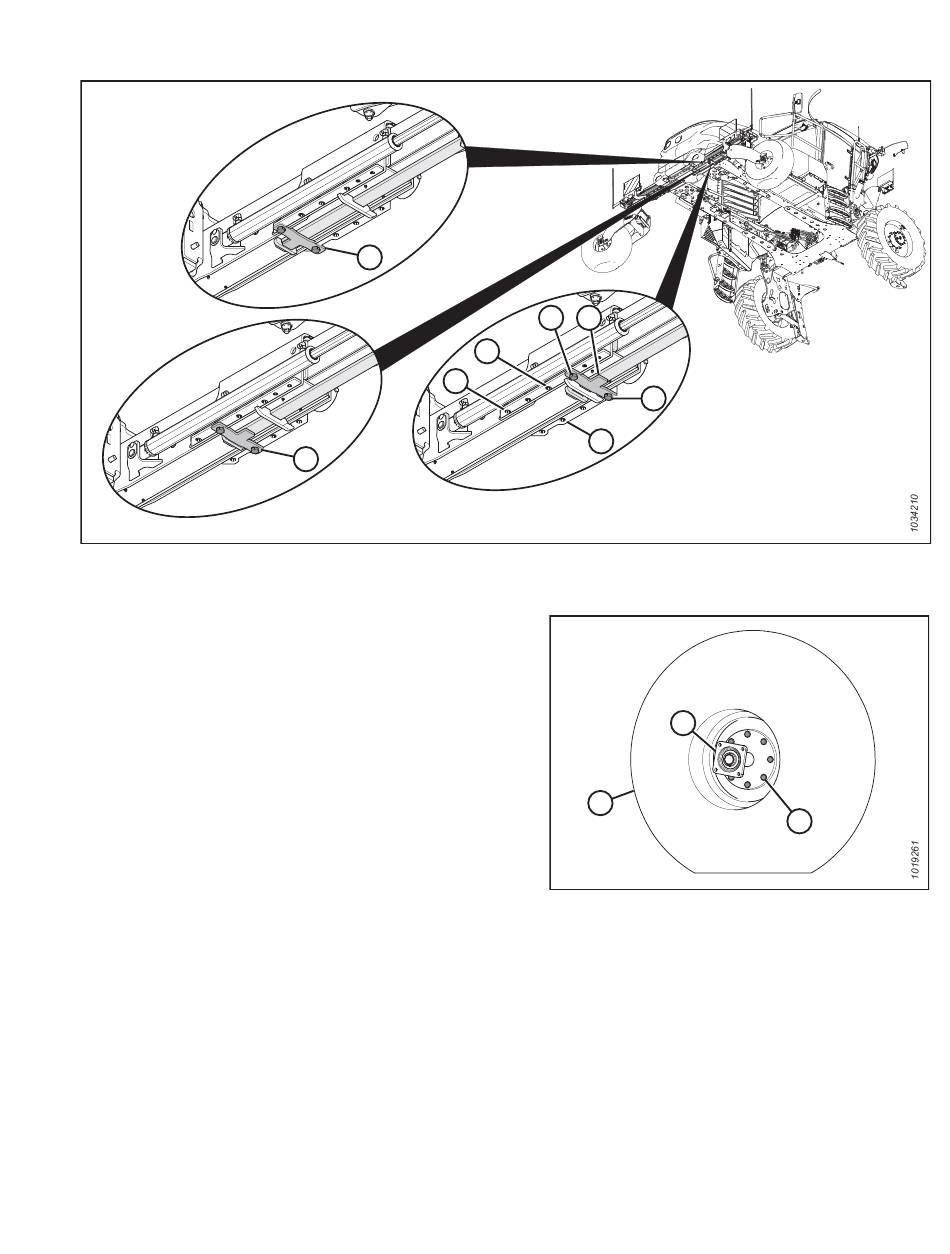 1034210

1019261