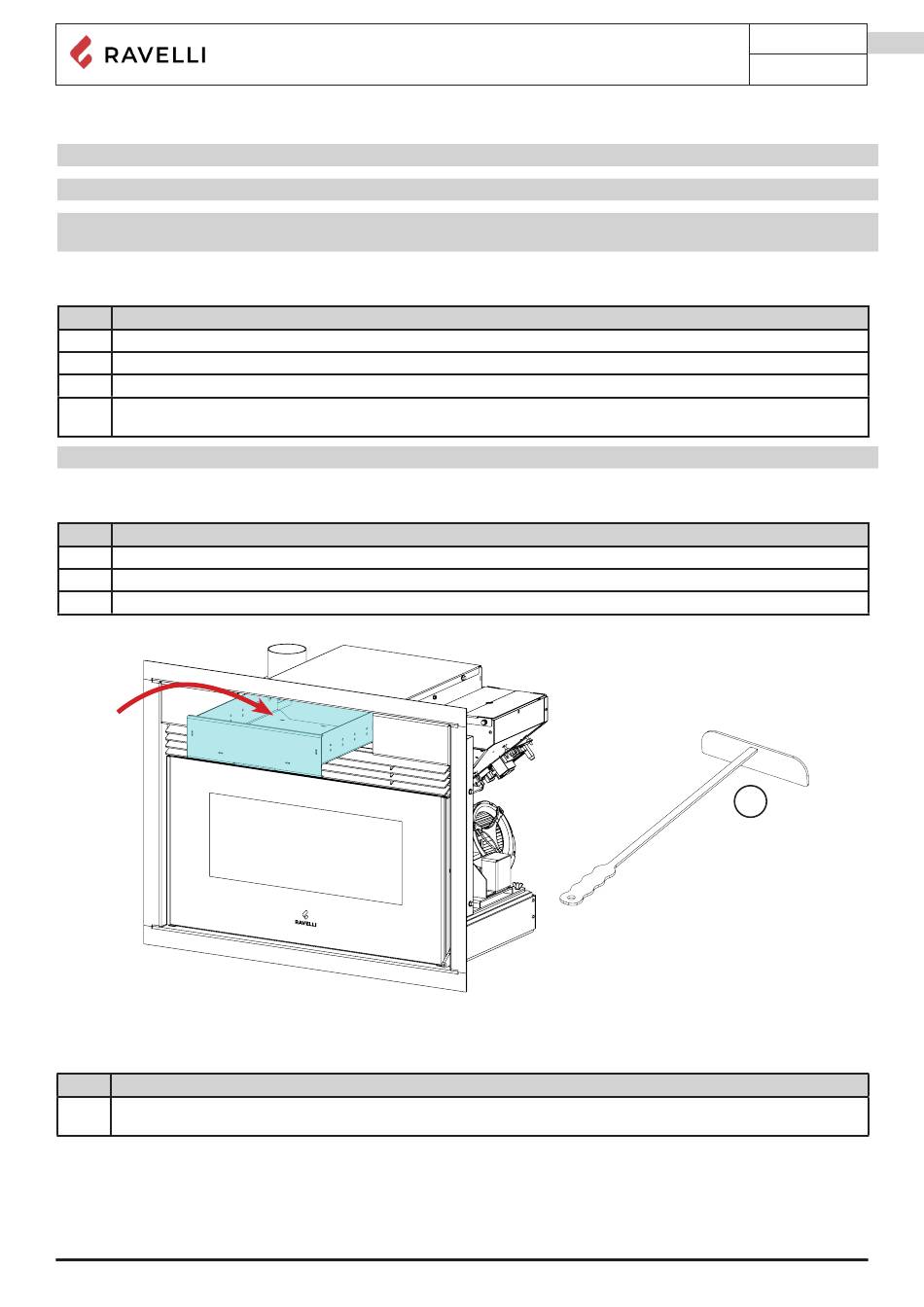 RAVELLI

RAVELLI