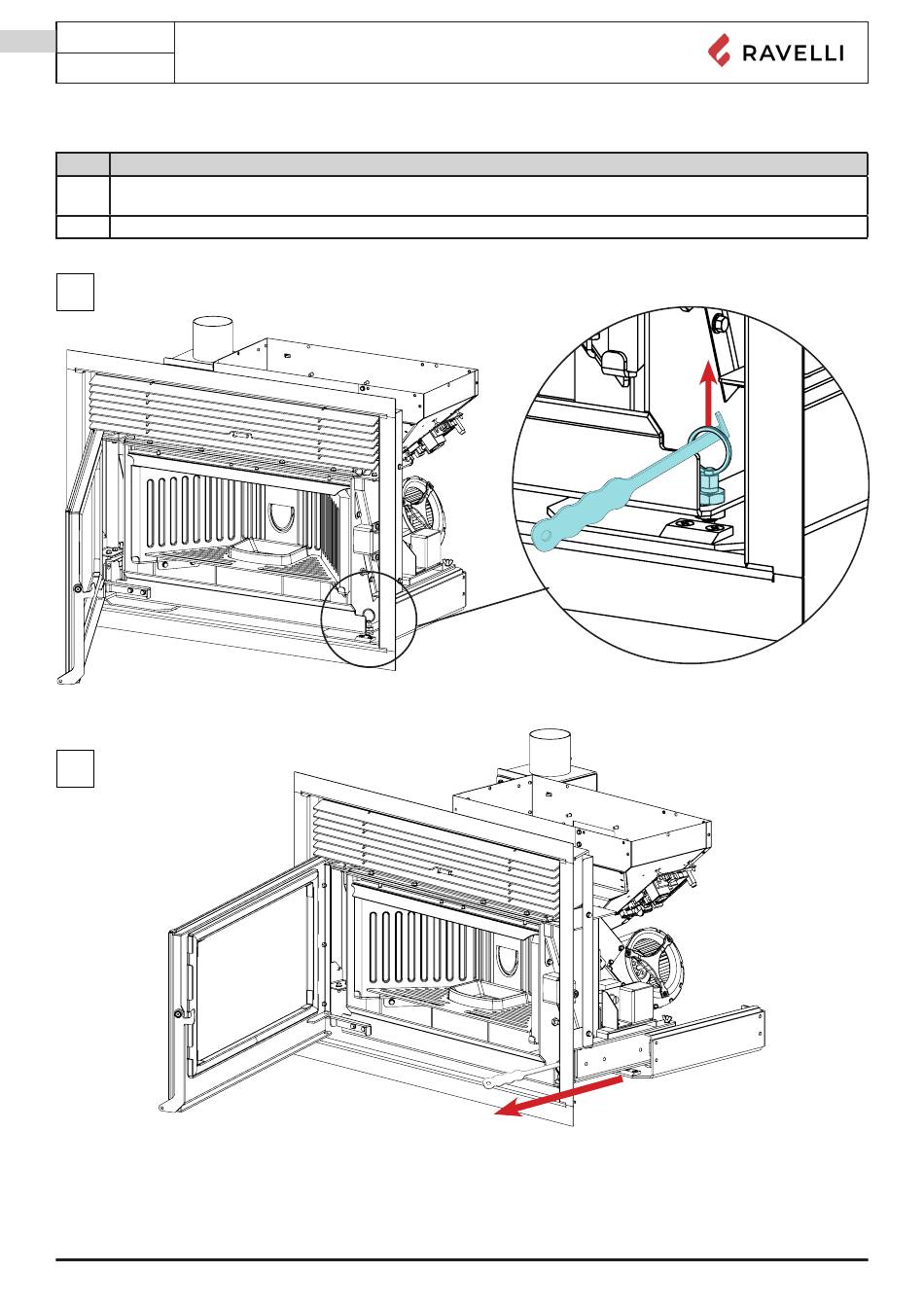 RAVELLI