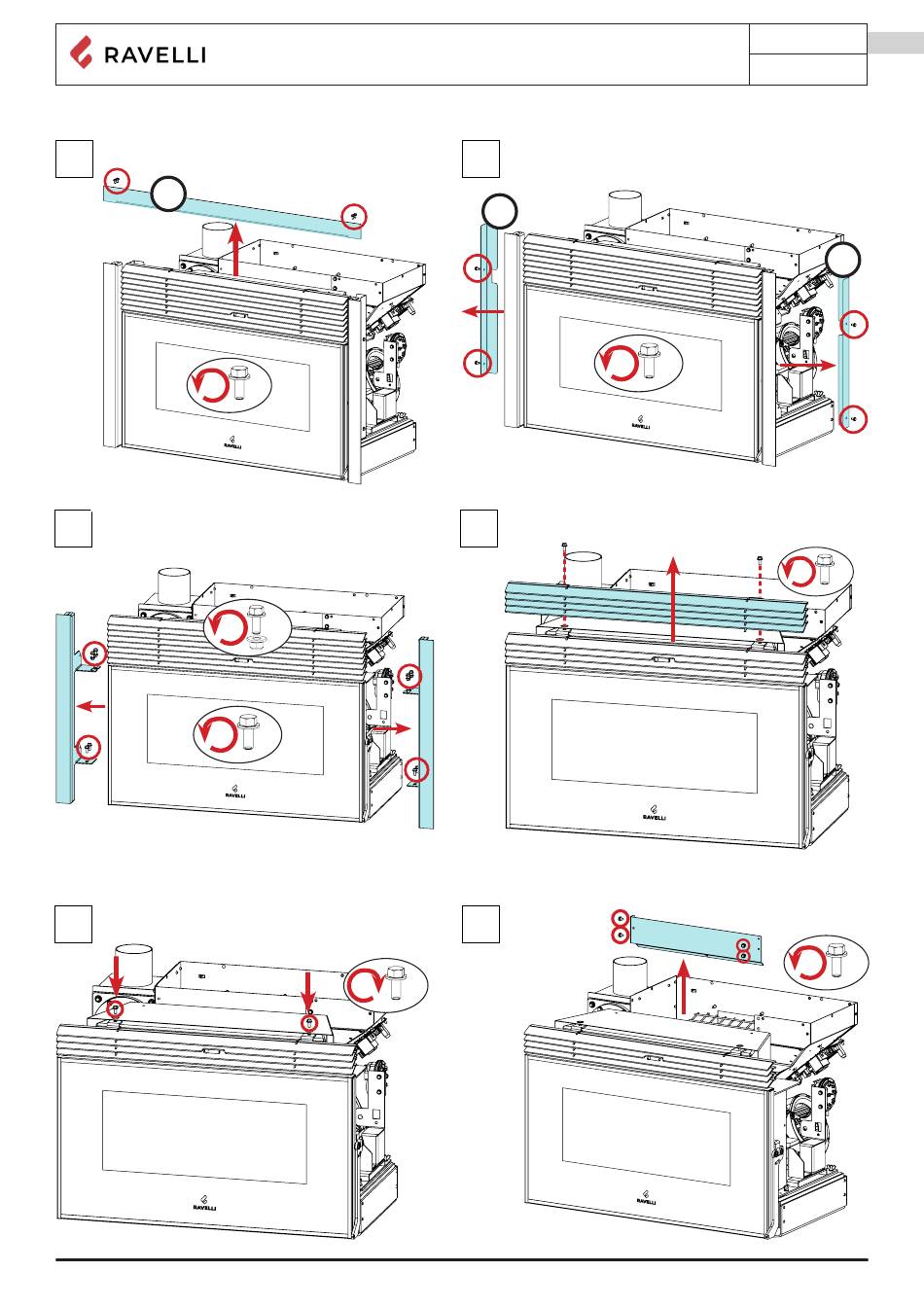 RAVELLI

RAVELLI

RAVELLI

RAVELLI

RAVELLI

RAVELLI

RAVELLI