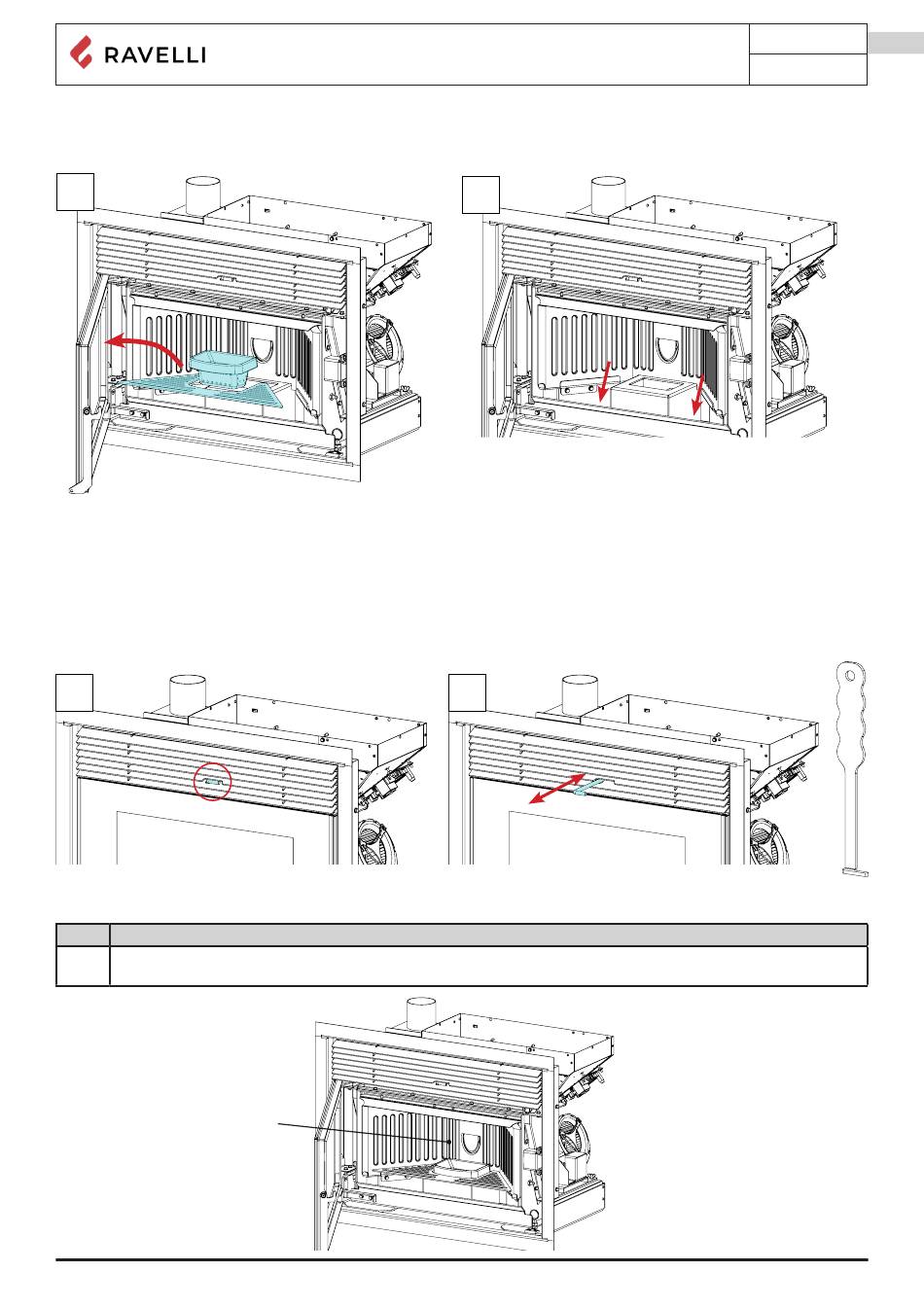 RAVELLI