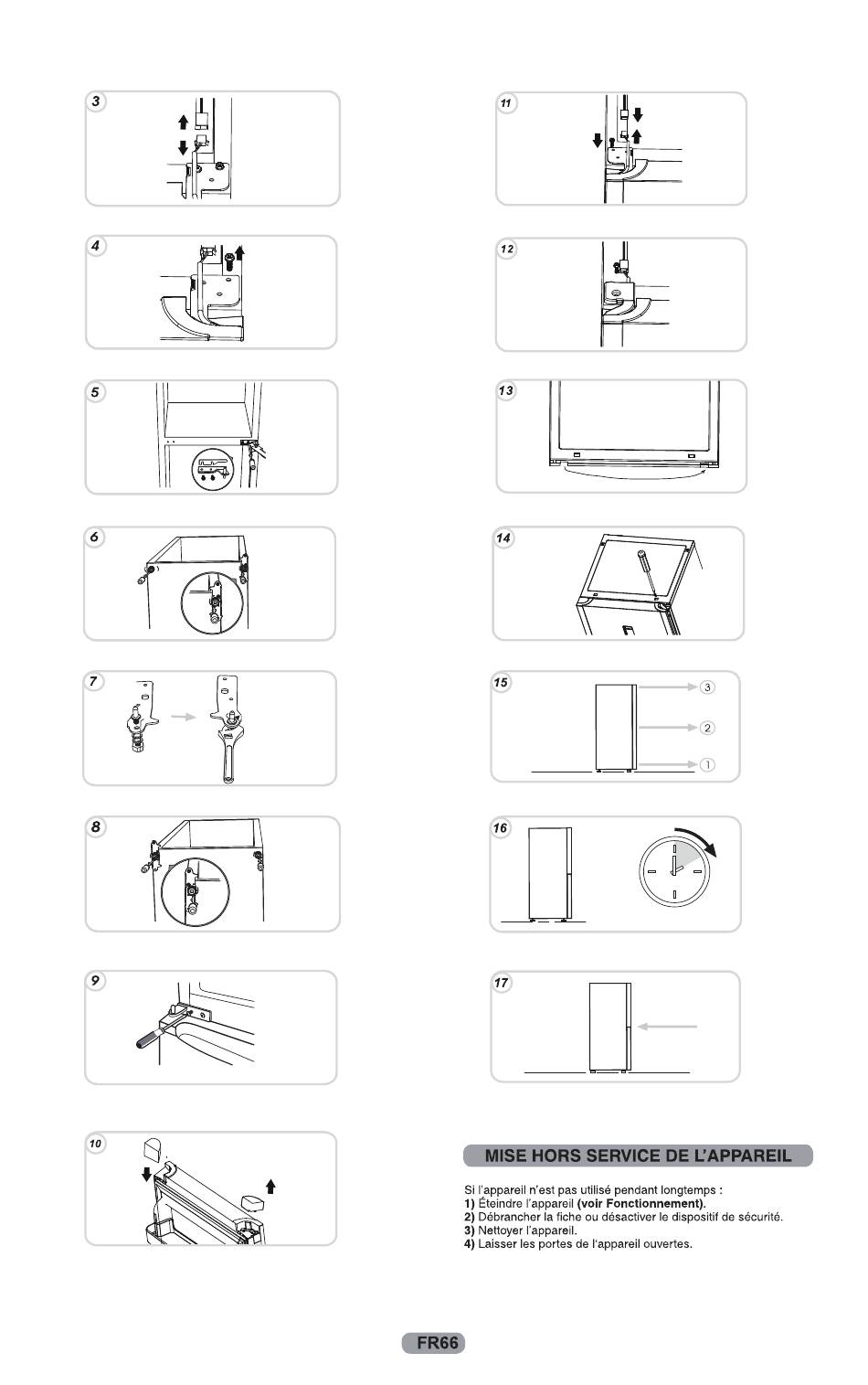 3

4

5

6

7

8

9

10

11

12

13

14

15

③

②

①

16

17

MISE HORS SERVICE DE L'APPAREIL

Si l'appareil n'est pas utilisé pendant longtemps :
1) Éteindre l'appareil (voir Fonctionnement).
2) Débrancher la fiche ou désactiver le dispositif de sécurité.
3) Nettoyer l'appareil.
4) Laisser les portes de l'appareil ouvertes.

FR66