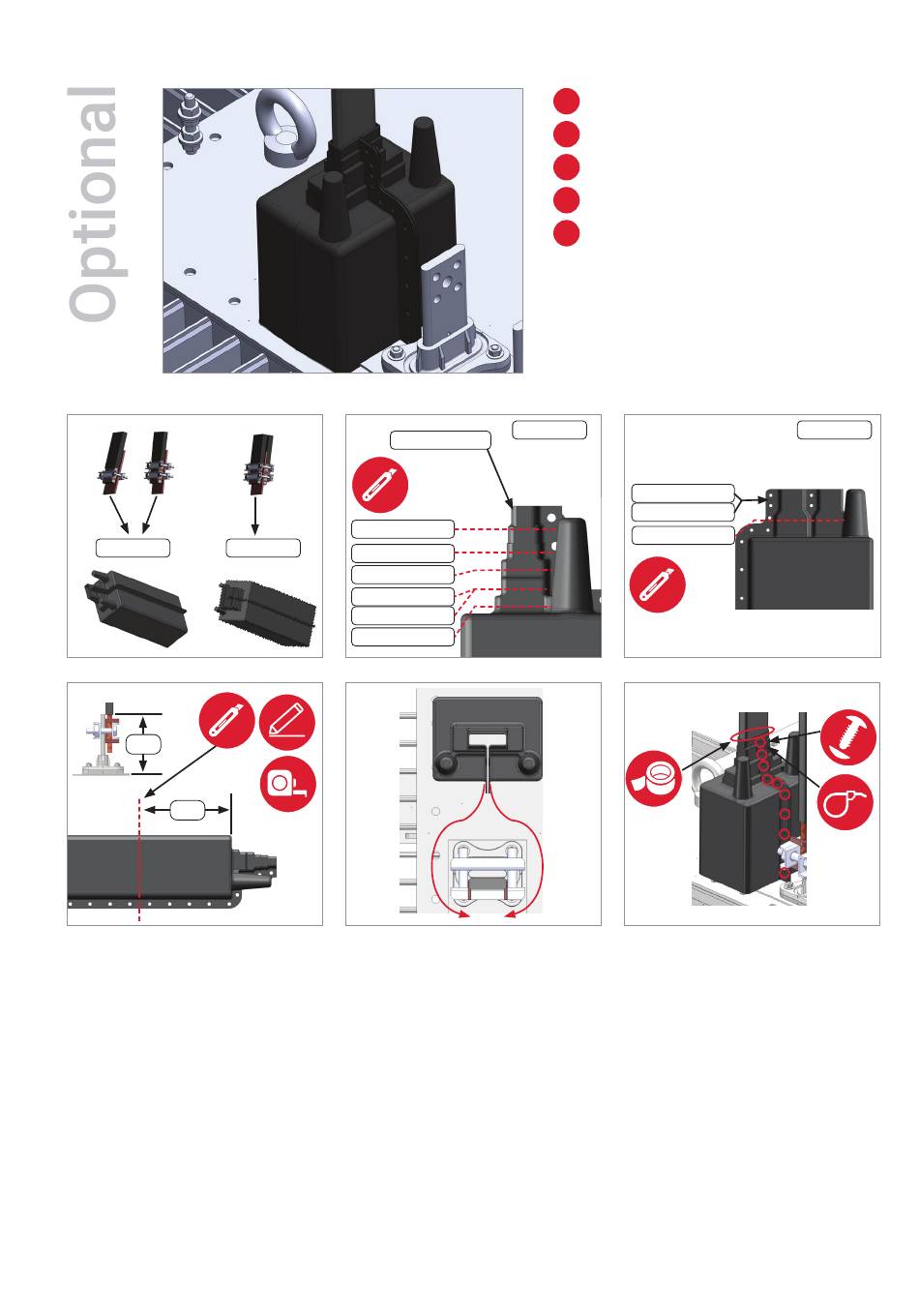 Optional