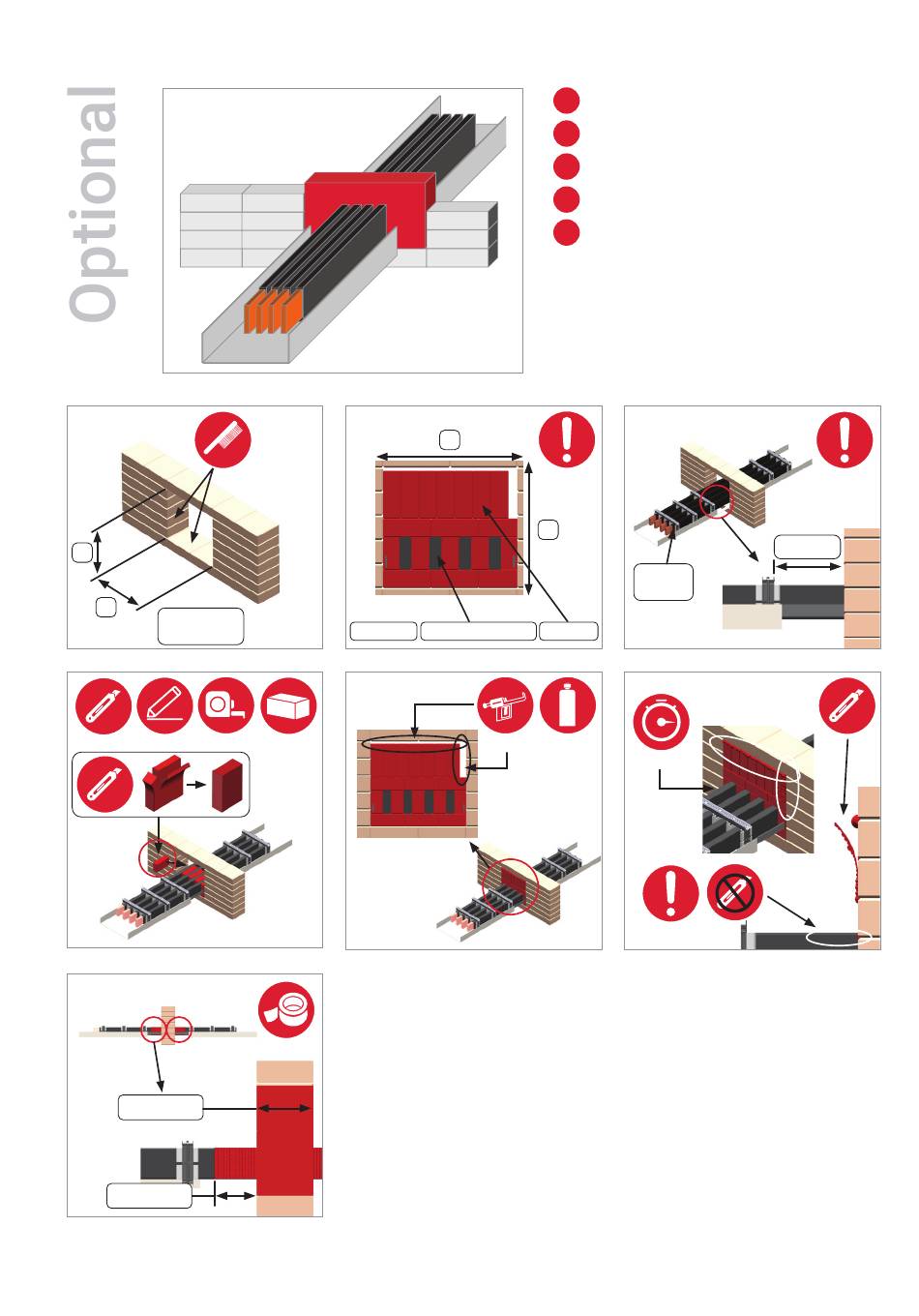 Optional