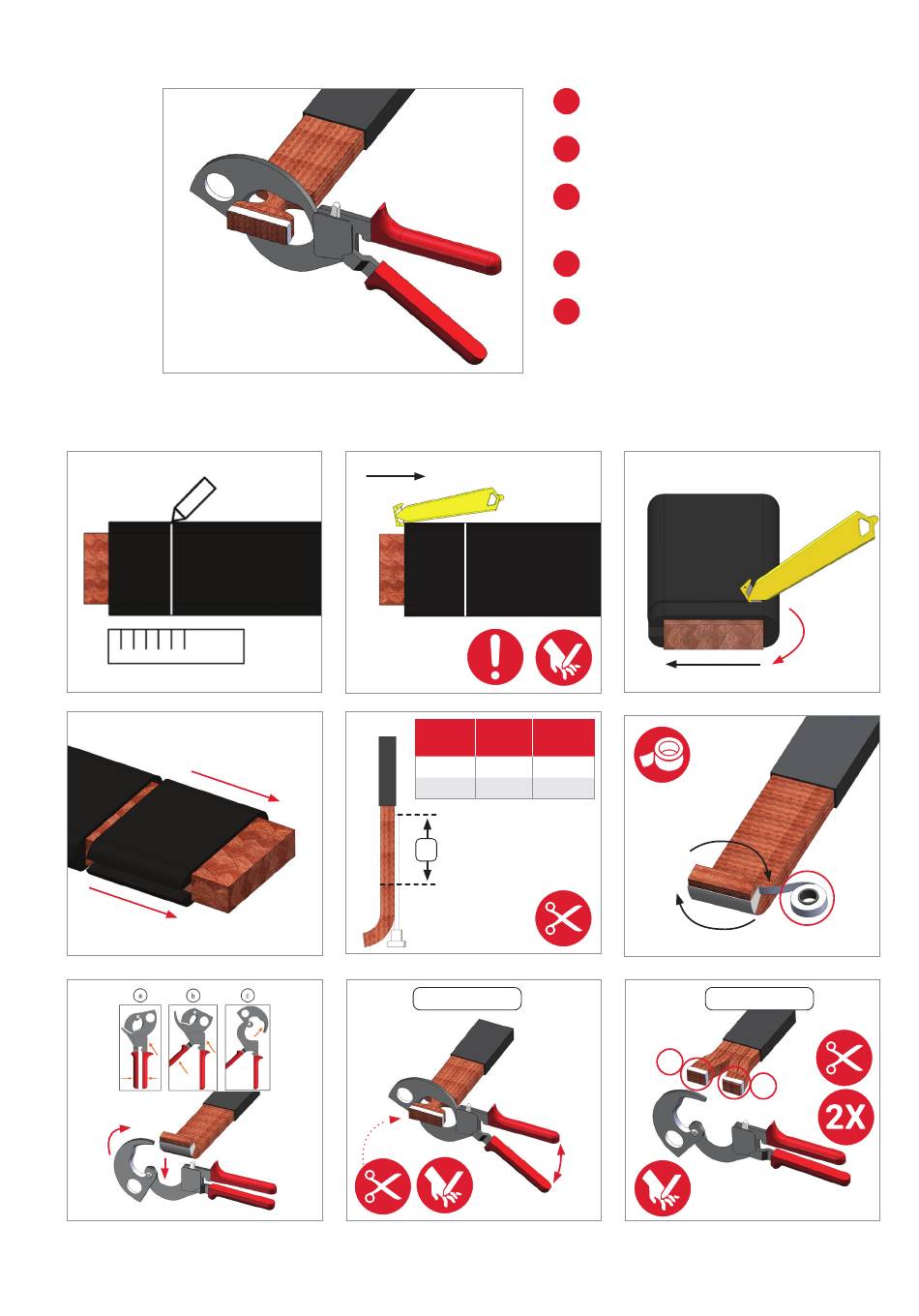 a b c

2X