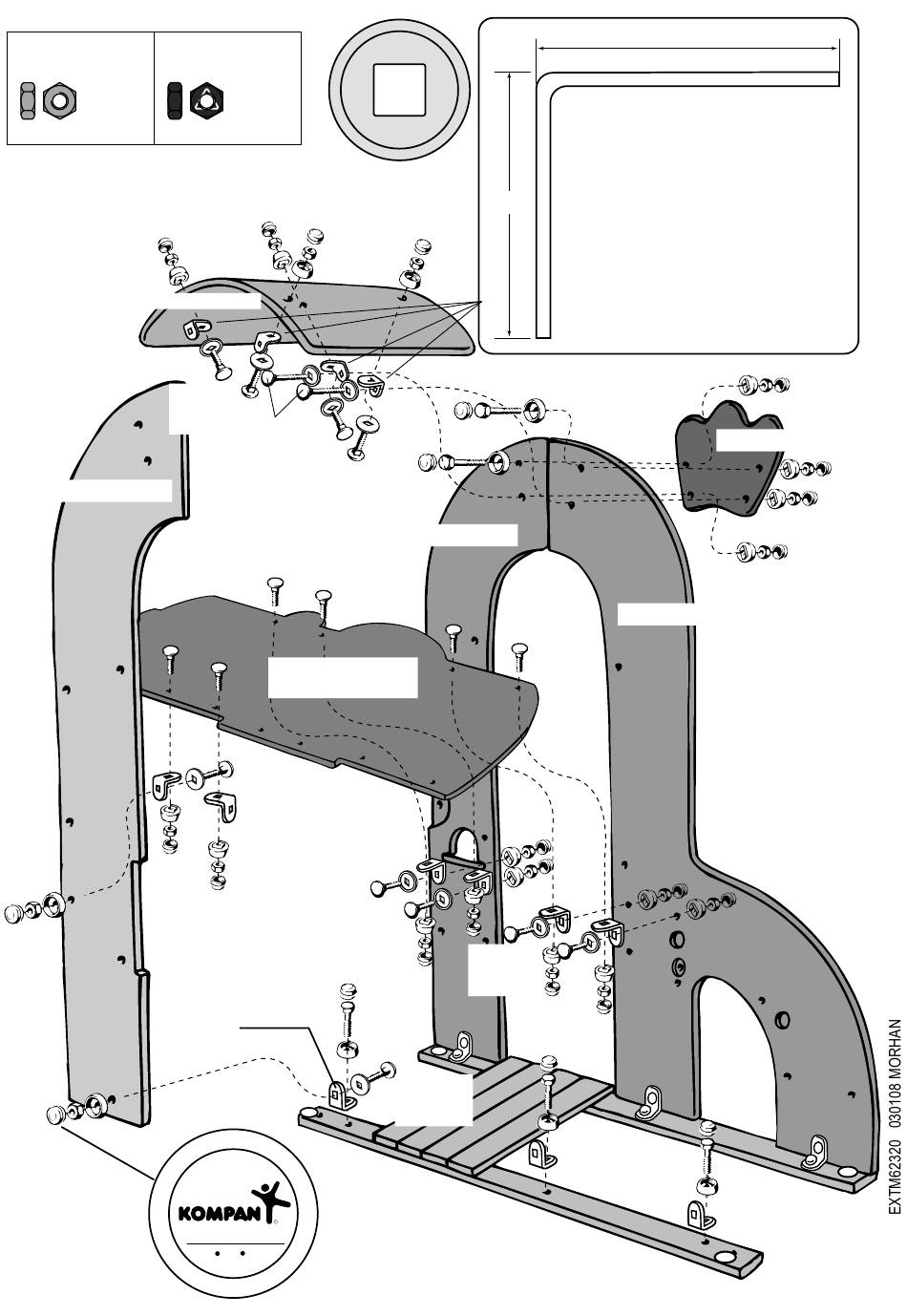 KOMPAN

EXTM62320 030108 MORHAN