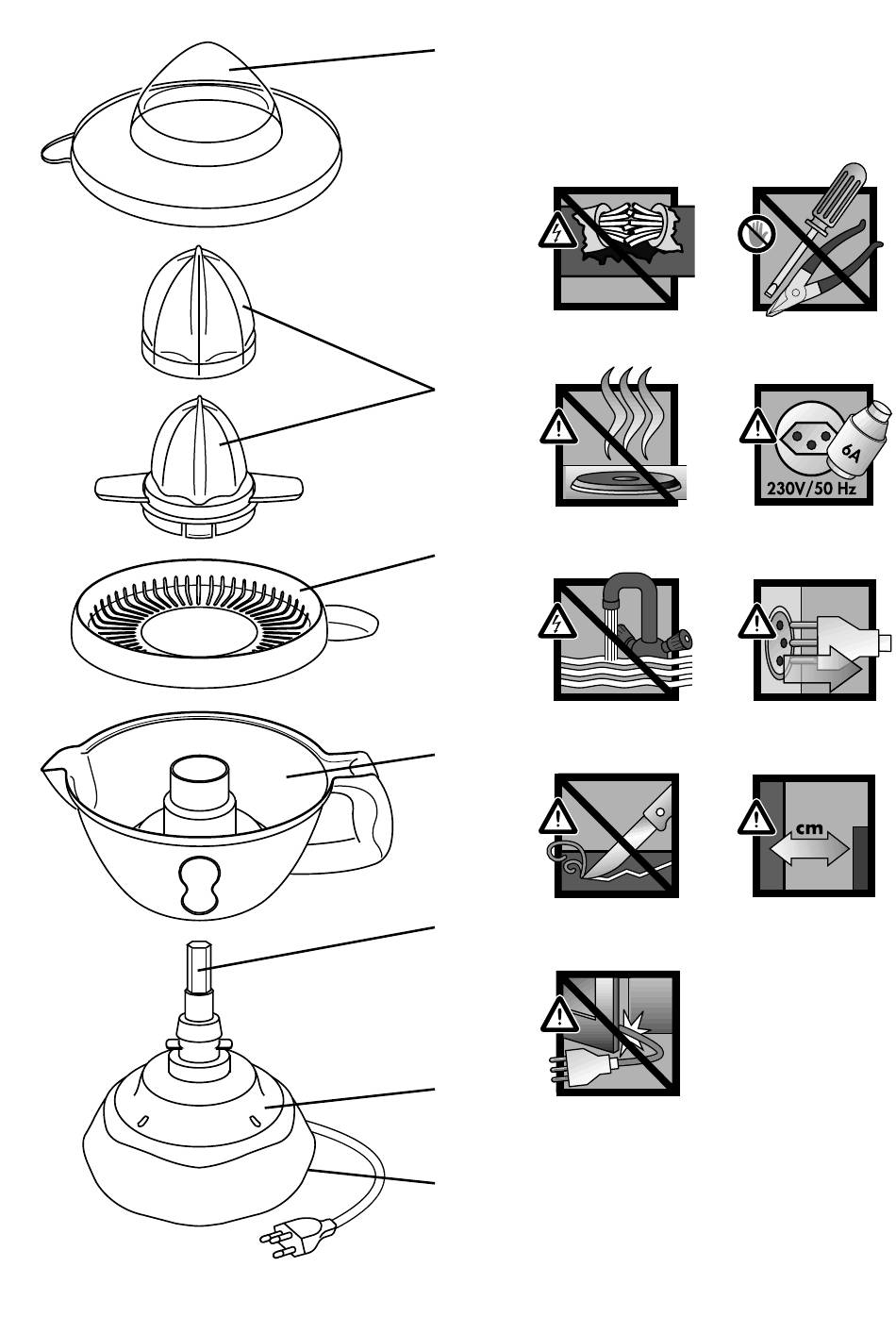 6A
230V/50 Hz

cm