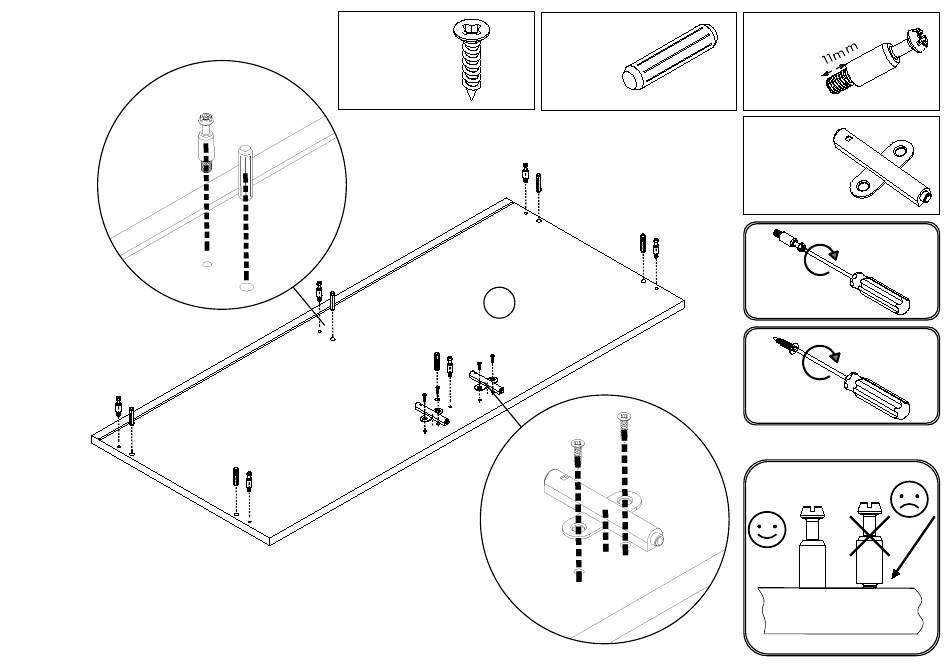 11mm