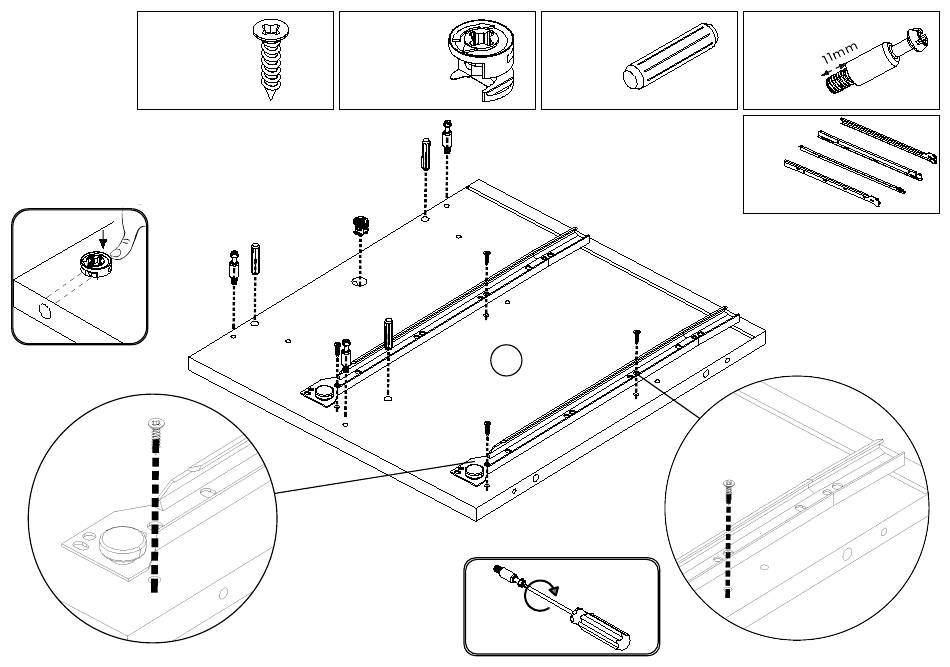 11mm