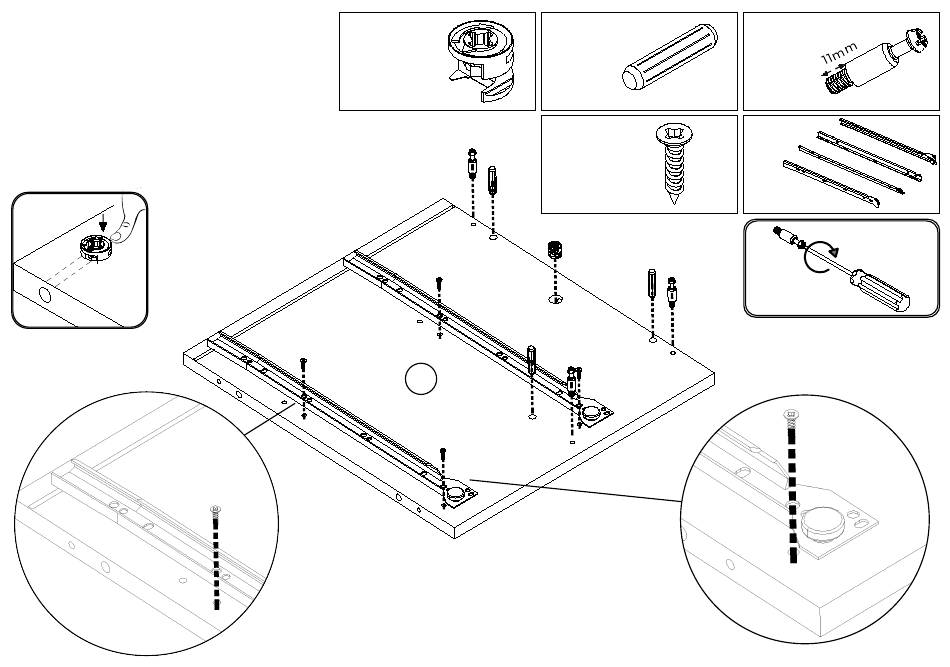 11mm