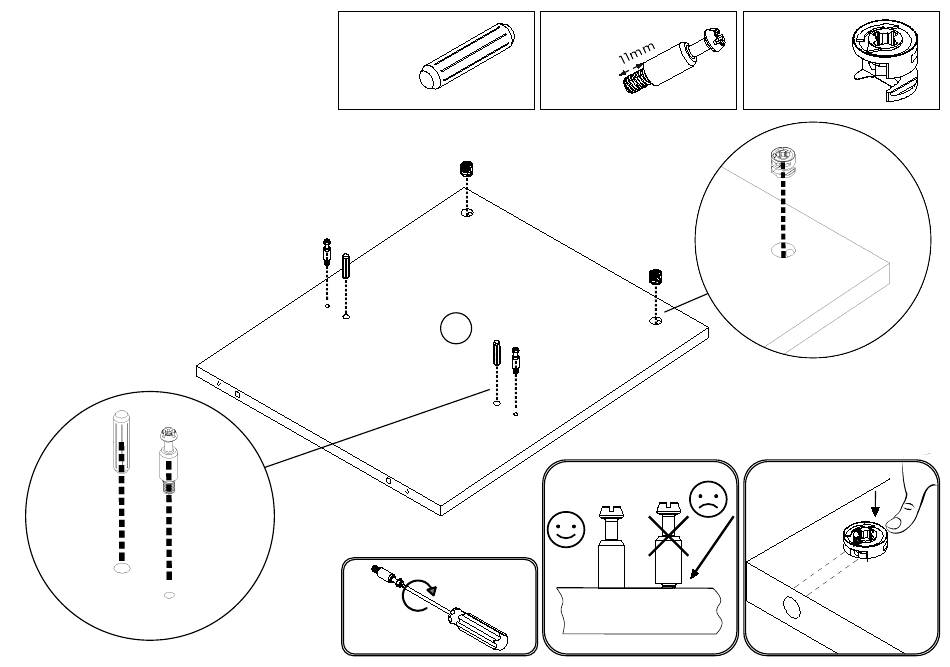 11mm