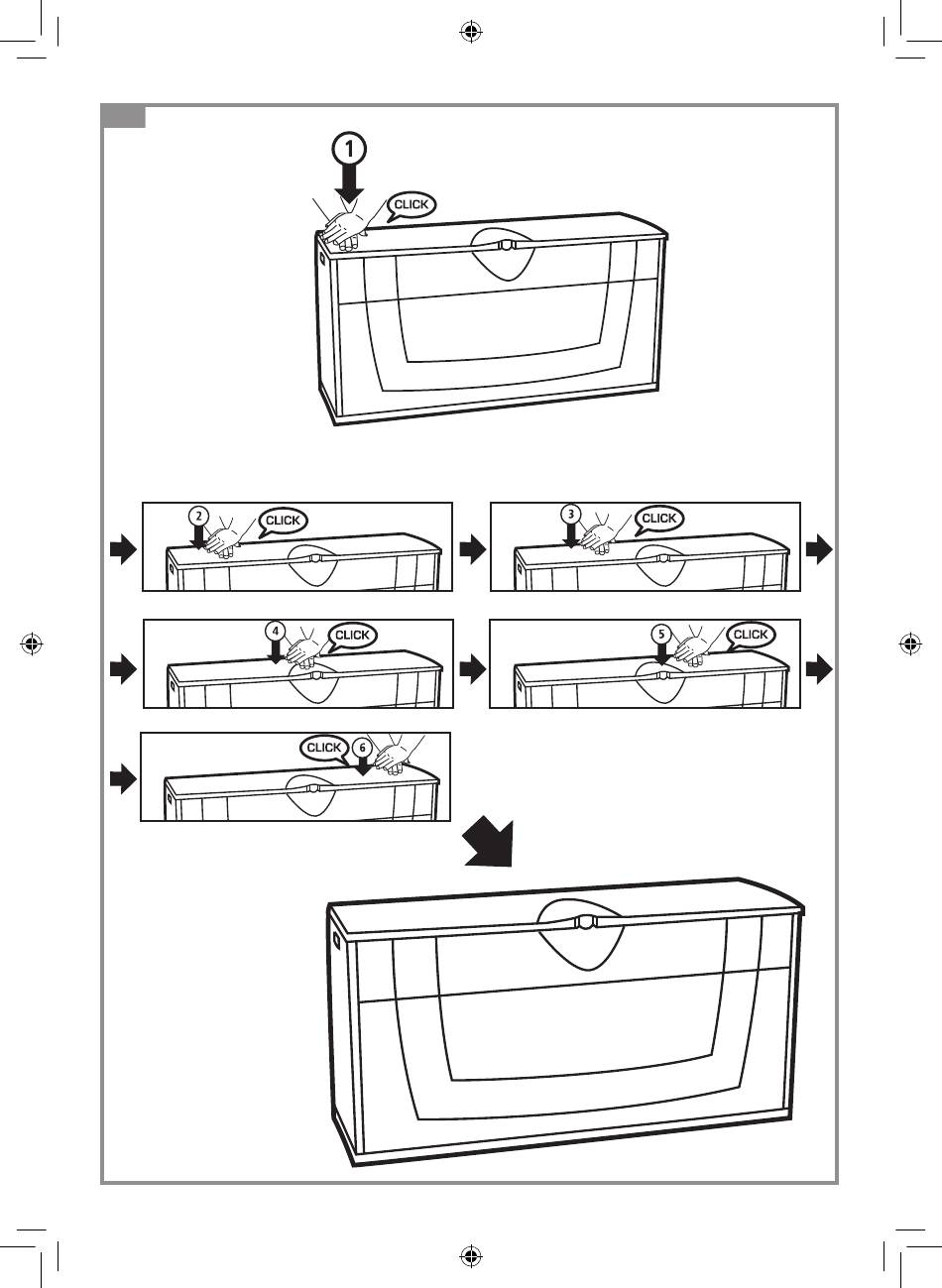 1
CLICK

2
CLICK

3
CLICK

4
CLICK

5
CLICK

CLICK
6