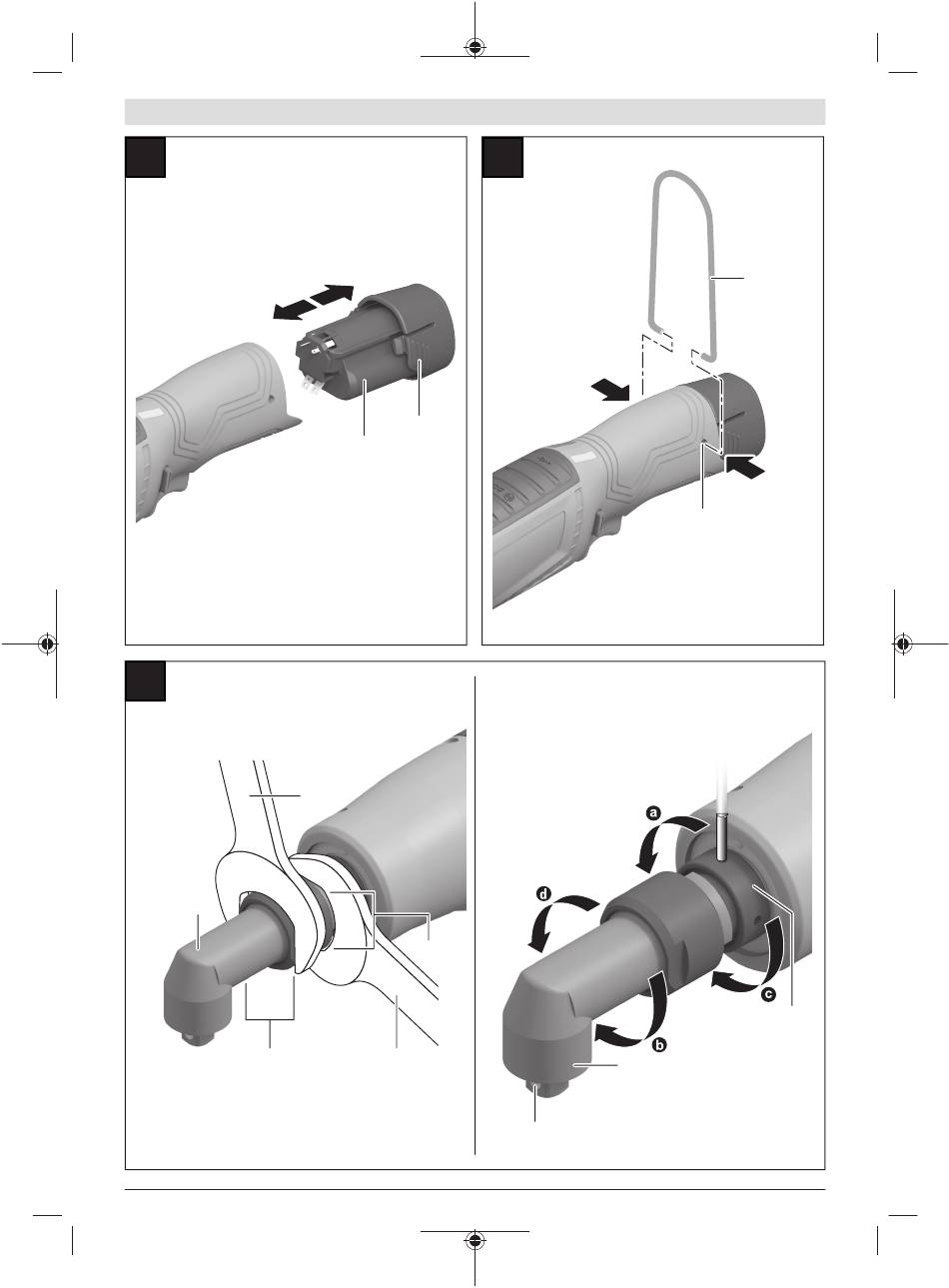 a

d

c

b