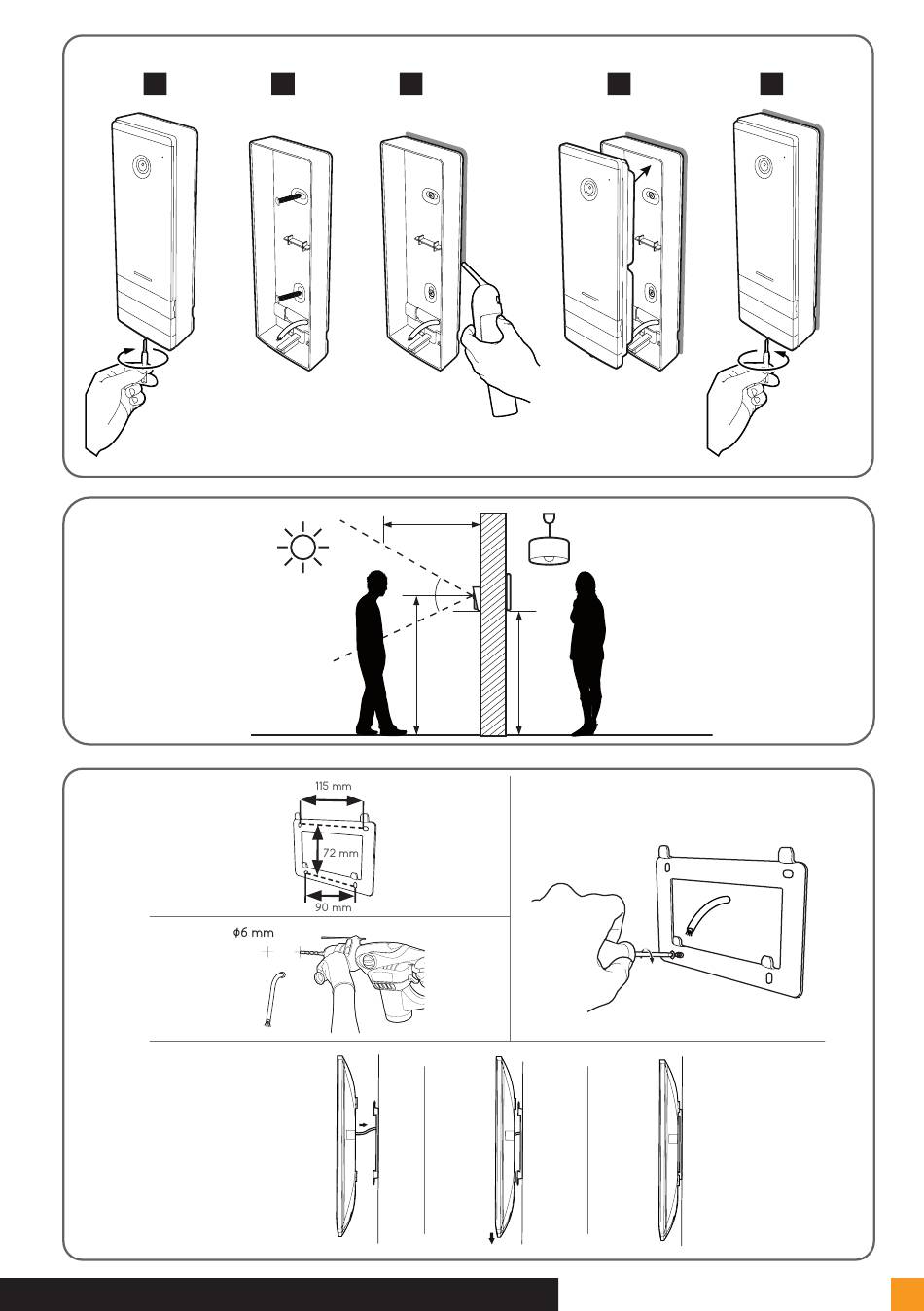 115 mm

72 mm

90 mm

ϕ6 mm