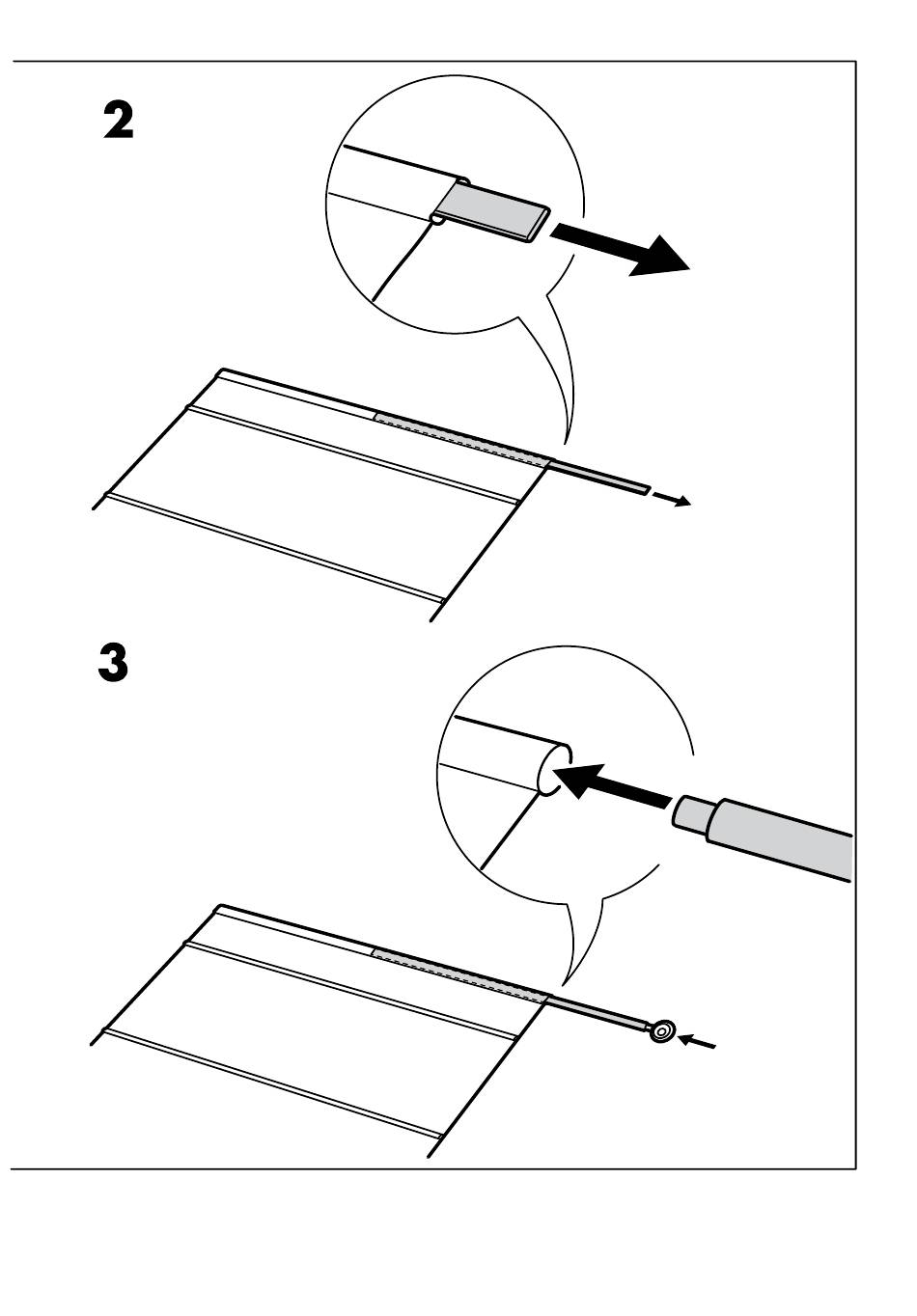 2

3