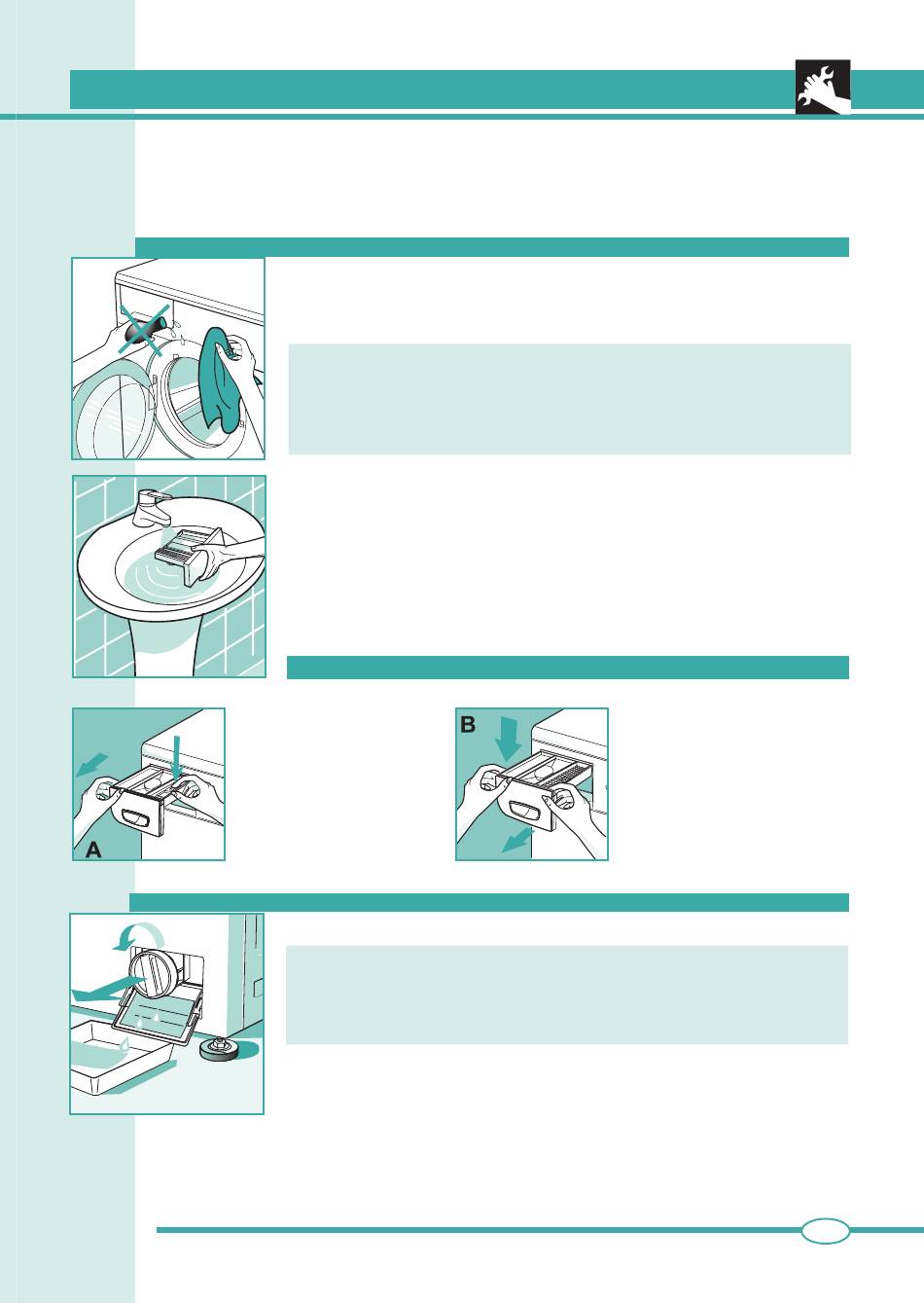 A

B