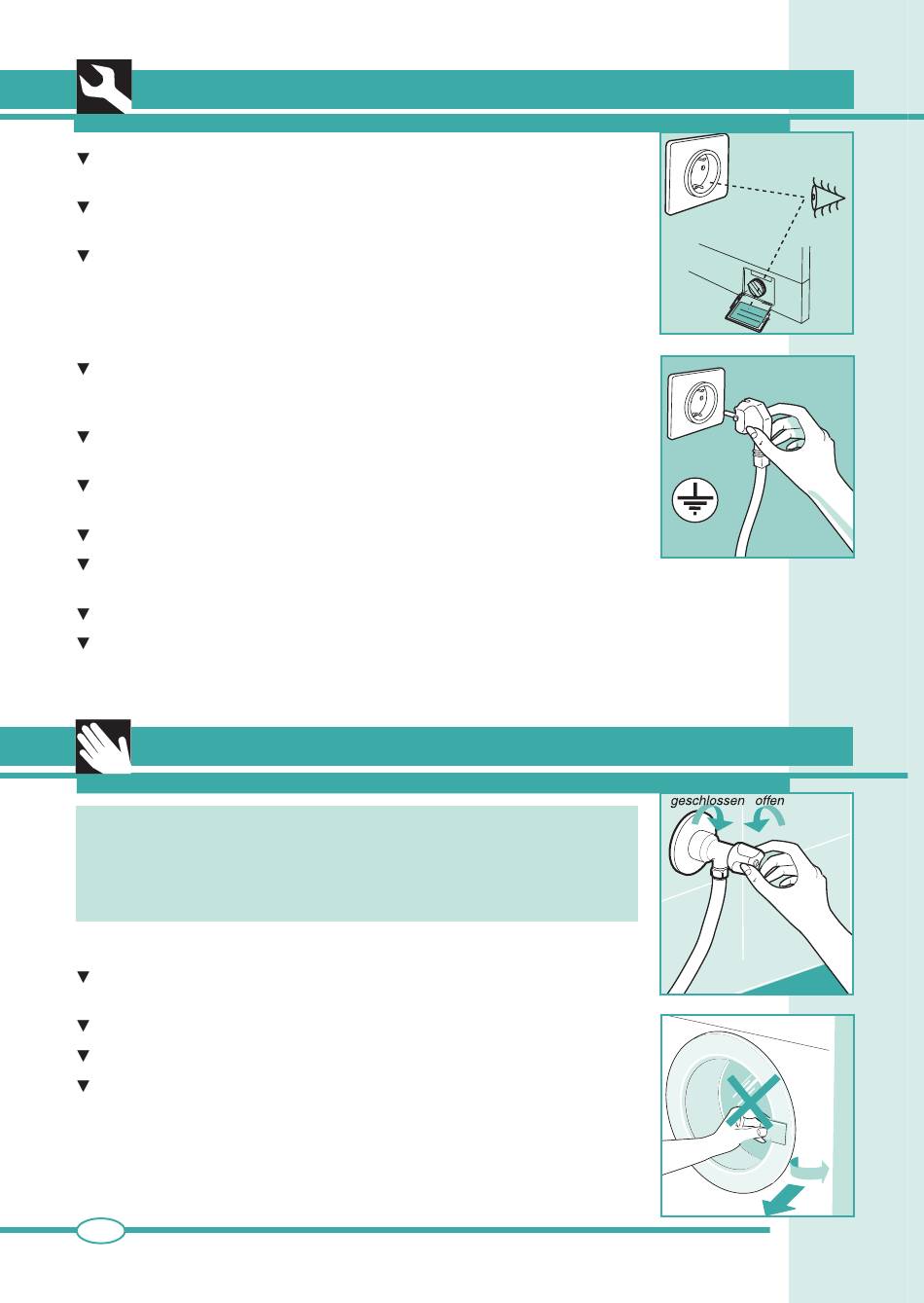 geschlossen offen