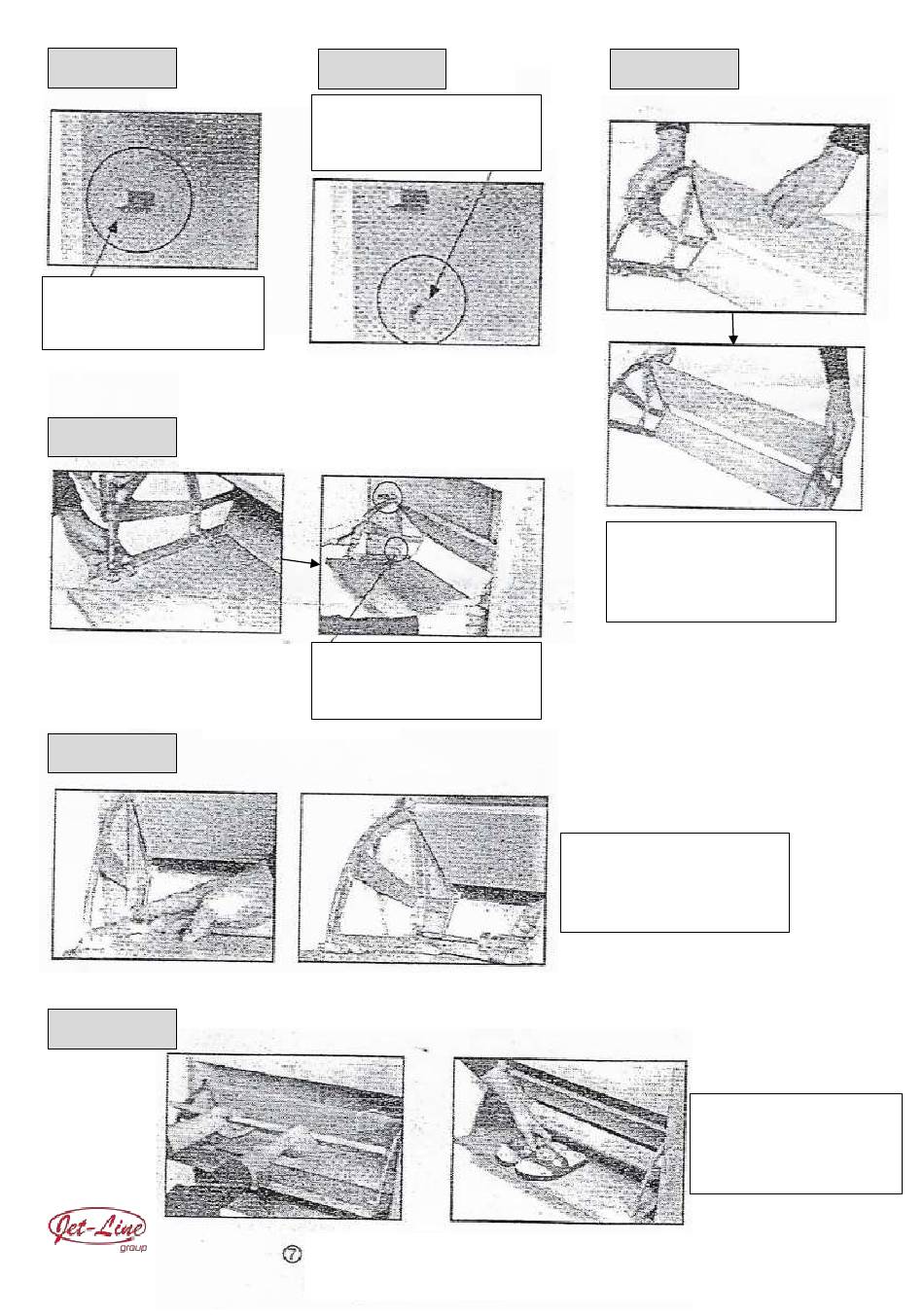 Jet-Line
group

⑦