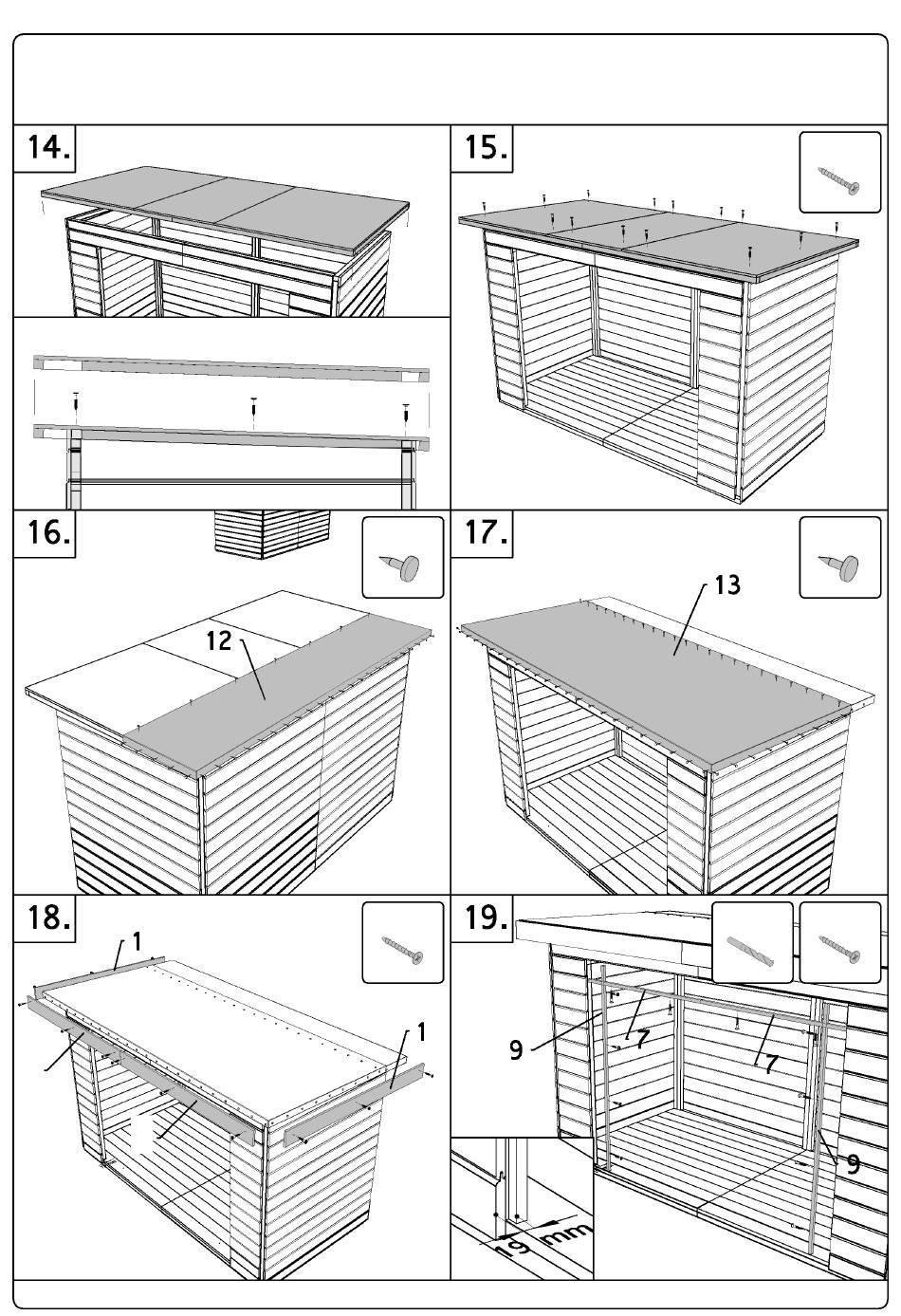 14.

15.

16.

12

17.

13

18.

1

1

19.

9

7

7

9

19 mm