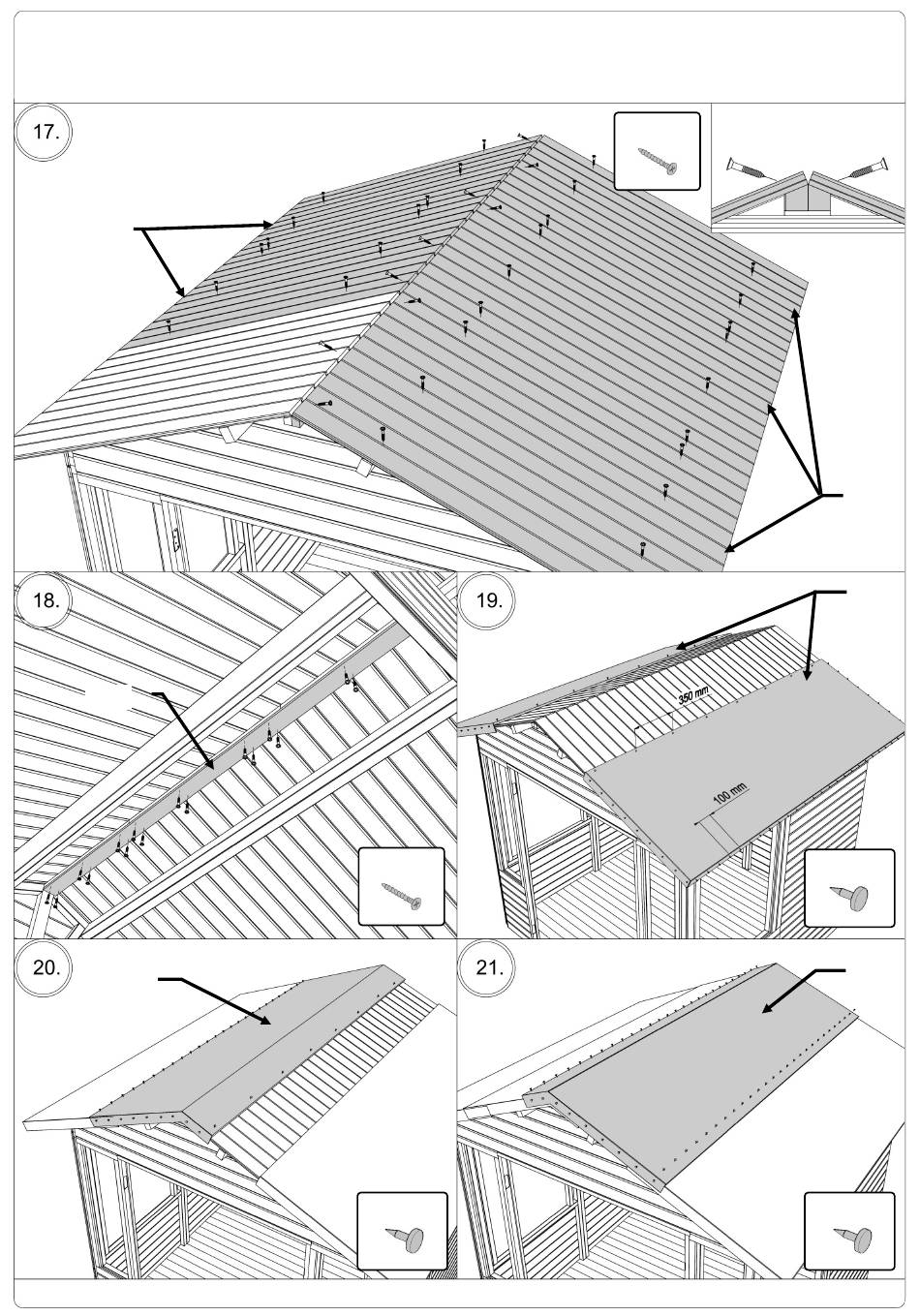 17.

18.

19.

350 mm

100 mm

20.

21.